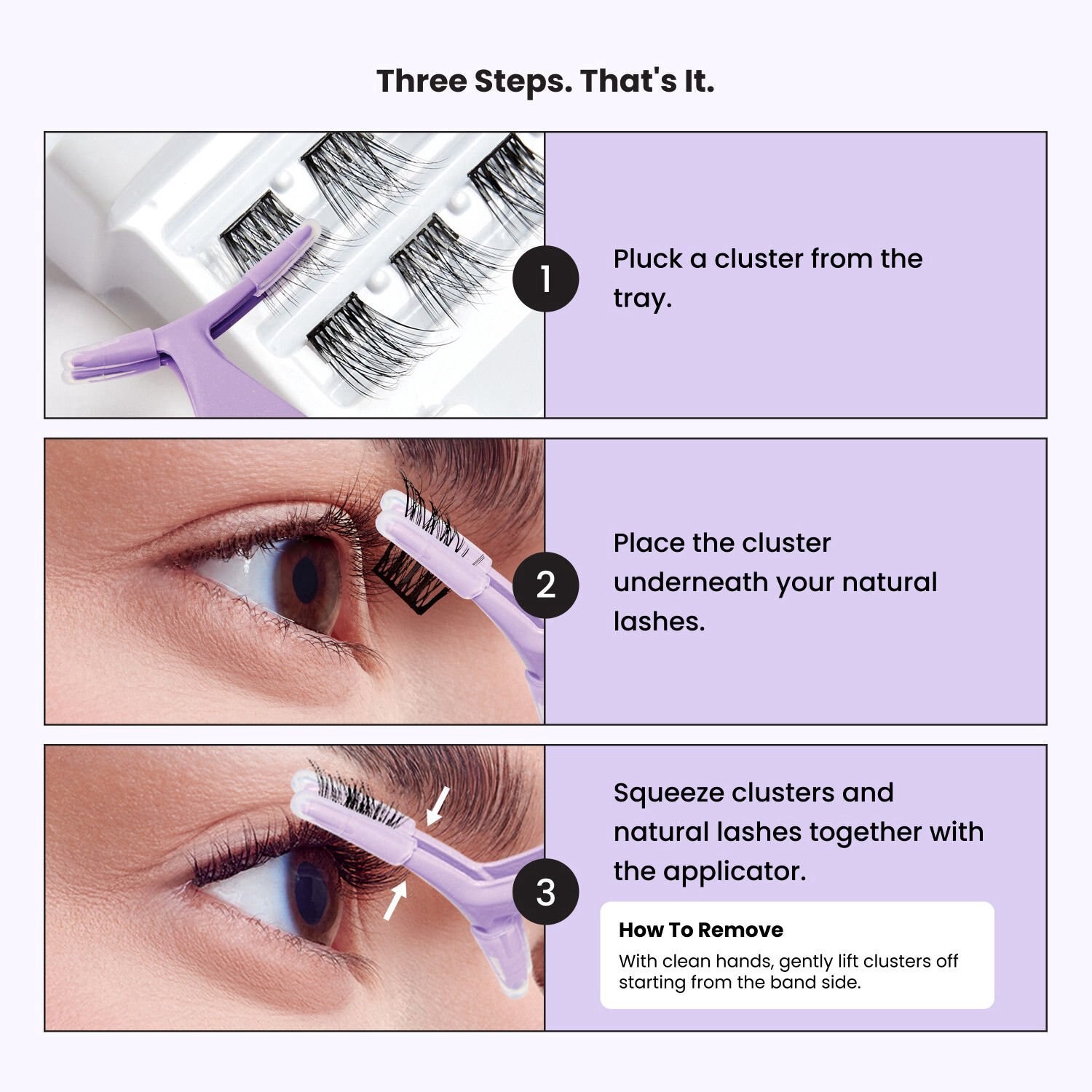 Three Steps. That's It.

1

Pluck a cluster from the tray.

2

Place the cluster underneath your natural lashes.

3

Squeeze clusters and natural lashes together with the applicator.

How To Remove

With clean hands, gently lift clusters off starting from the band side.