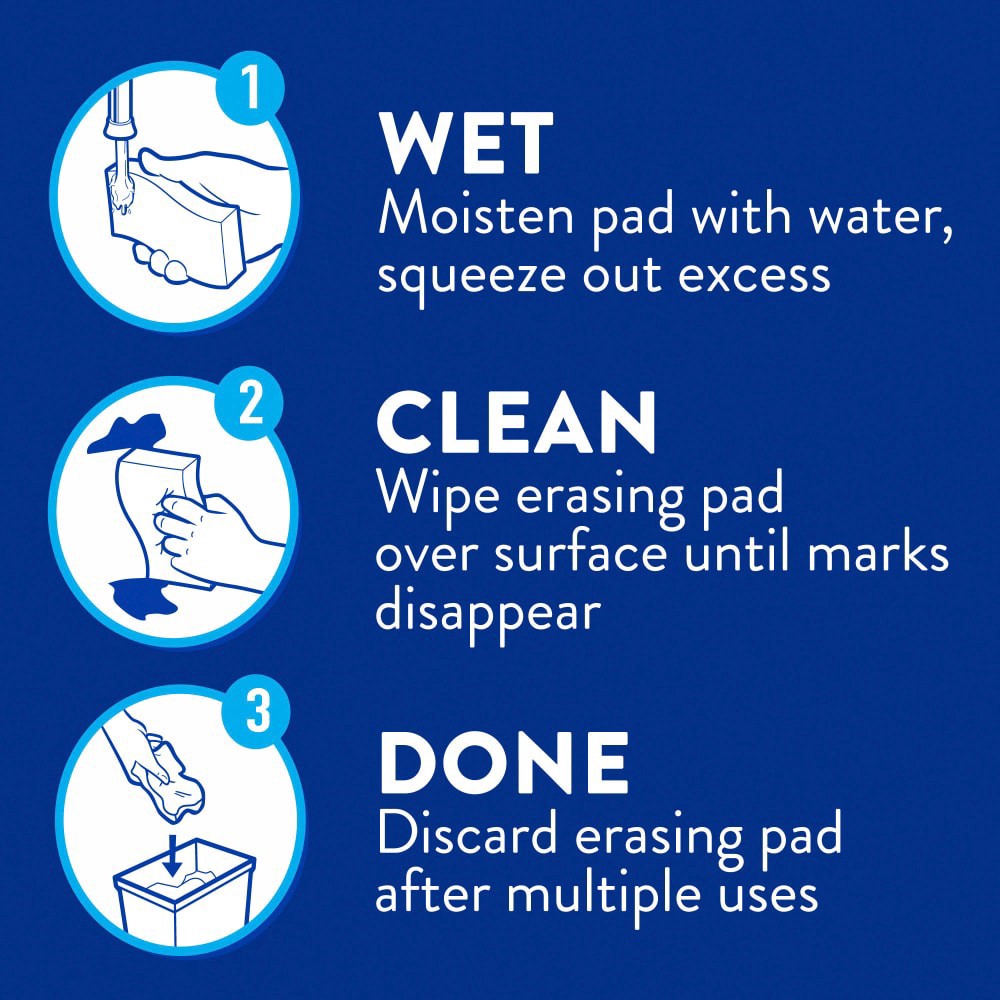 1

WET
Moisten pad with water, squeeze out excess

2

CLEAN
Wipe erasing pad over surface until marks disappear

3

DONE
Discard erasing pad after multiple uses