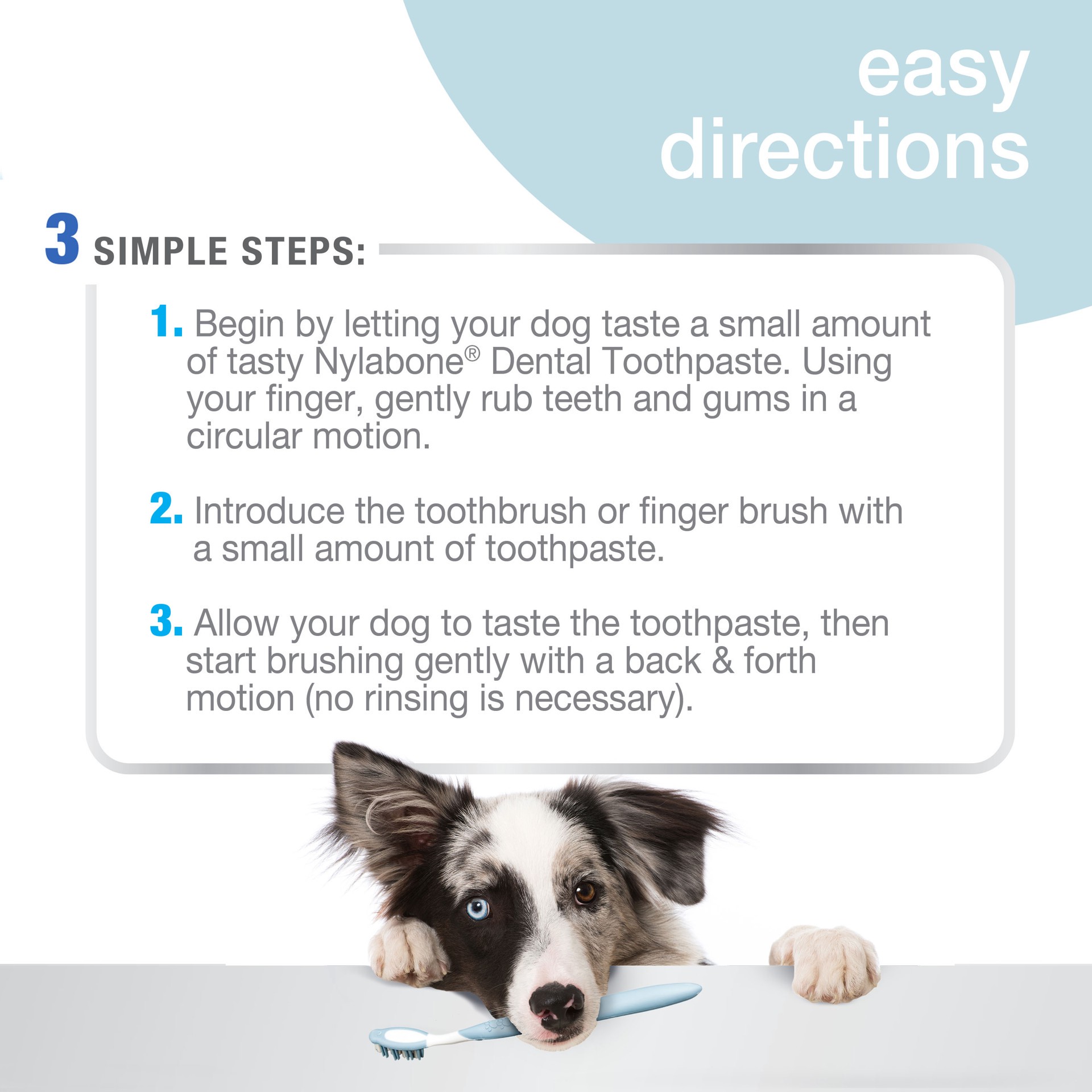 easy directions

3 SIMPLE STEPS:

1. Begin by letting your dog taste a small amount of tasty Nylabone® Dental Toothpaste. Using your finger, gently rub teeth and gums in a circular motion.

2. Introduce the toothbrush or finger brush with a small amount of toothpaste.

3. Allow your dog to taste the toothpaste, then start brushing gently with a back & forth motion (no rinsing is necessary).