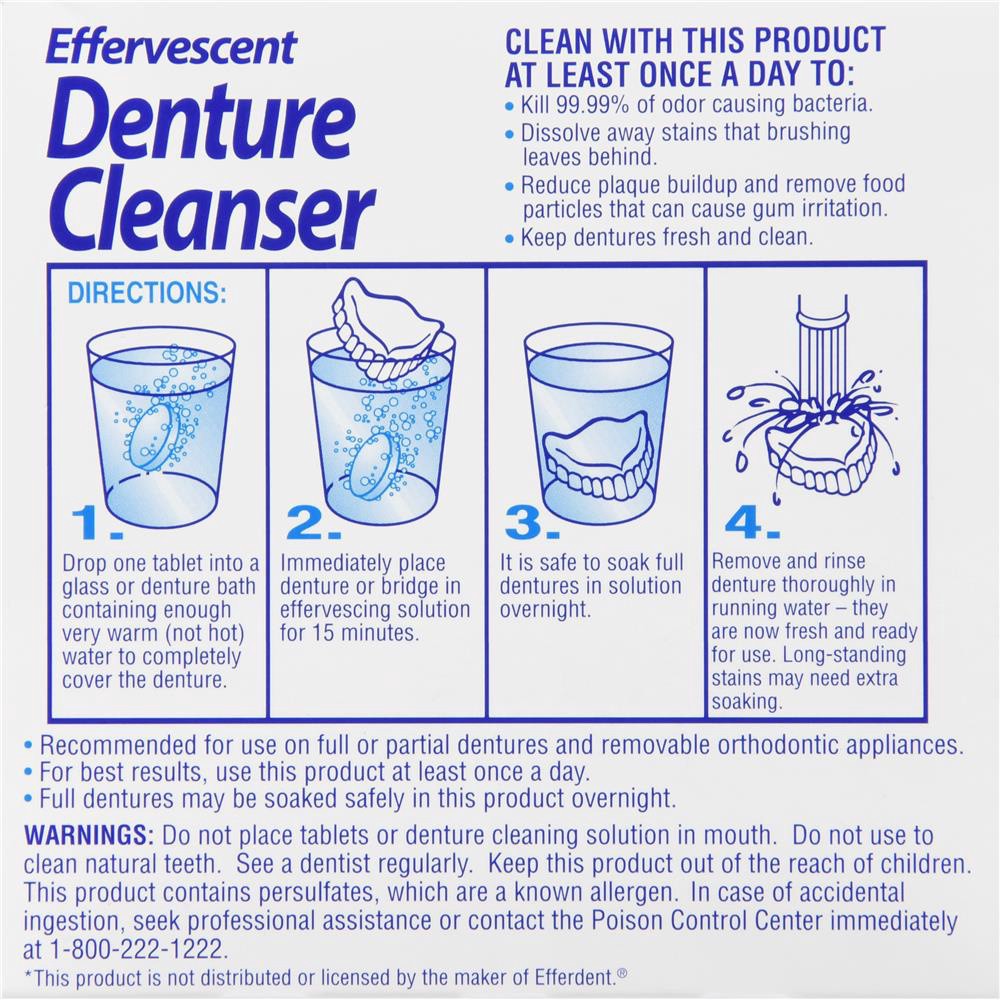 Effervescent
Denture Cleanser

CLEAN WITH THIS PRODUCT AT LEAST ONCE A DAY TO:
• Kill 99.99% of odor causing bacteria.
• Dissolve away stains that brushing leaves behind.
• Reduce plaque buildup and remove food particles that can cause gum irritation.
• Keep dentures fresh and clean.

DIRECTIONS:

1. Drop one tablet into a glass or denture bath containing enough very warm (not hot) water to completely cover the denture.

2. Immediately place denture or bridge in effervescing solution for 15 minutes.

3. It is safe to soak full dentures in solution overnight.

4. Remove and rinse denture thoroughly in running water – they are now fresh and ready for use. Long-standing stains may need extra soaking.

• Recommended for use on full or partial dentures and removable orthodontic appliances.
• For best results, use this product at least once a day.
• Full dentures may be soaked safely in this product overnight.

WARNINGS: Do not place tablets or denture cleaning solution in mouth. Do not use to clean natural teeth. See a dentist regularly. Keep this product out of the reach of children. This product contains persulfates, which are a known allergen. In case of accidental ingestion, seek professional assistance or contact the Poison Control Center immediately at 1-800-222-1222.

*This product is not distributed or licensed by the maker of Efferdent.®