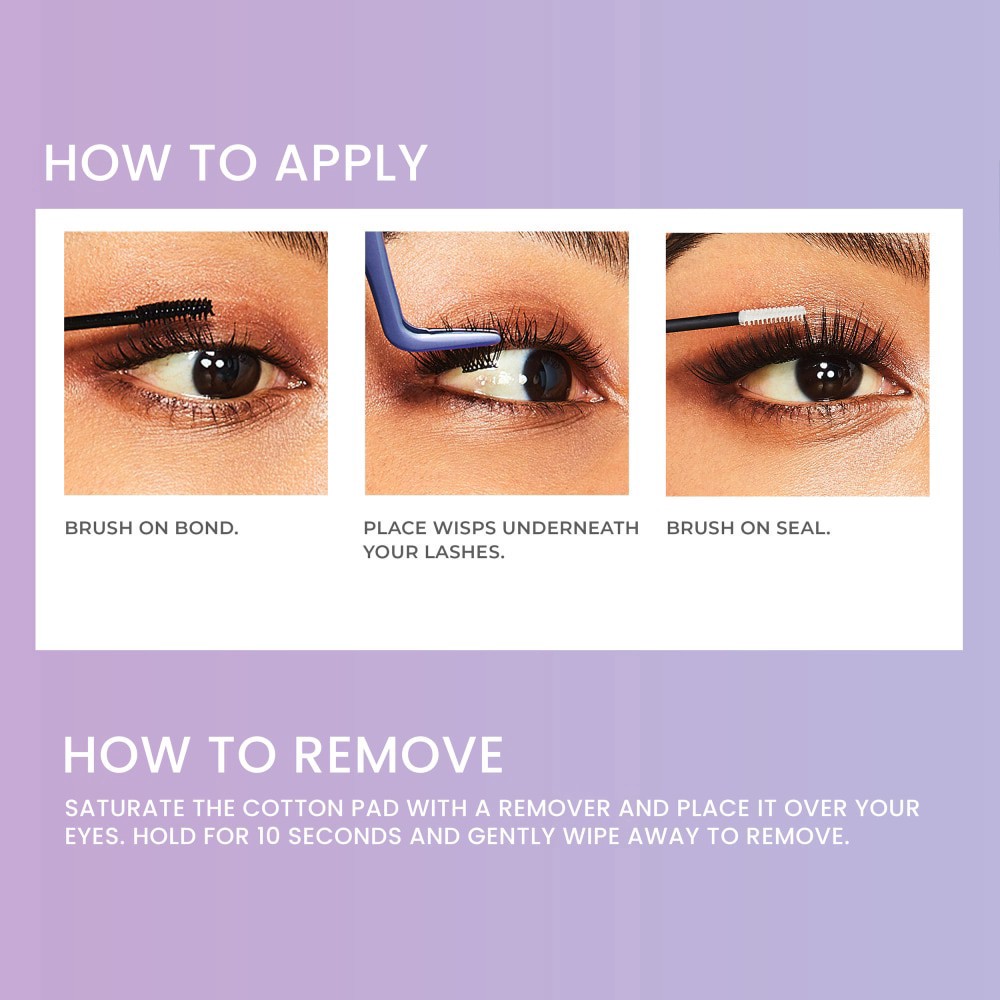 HOW TO APPLY

BRUSH ON BOND.

PLACE WISPS UNDERNEATH YOUR LASHES.

BRUSH ON SEAL.

HOW TO REMOVE

SATURATE THE COTTON PAD WITH A REMOVER AND PLACE IT OVER YOUR EYES. HOLD FOR 10 SECONDS AND GENTLY WIPE AWAY TO REMOVE.