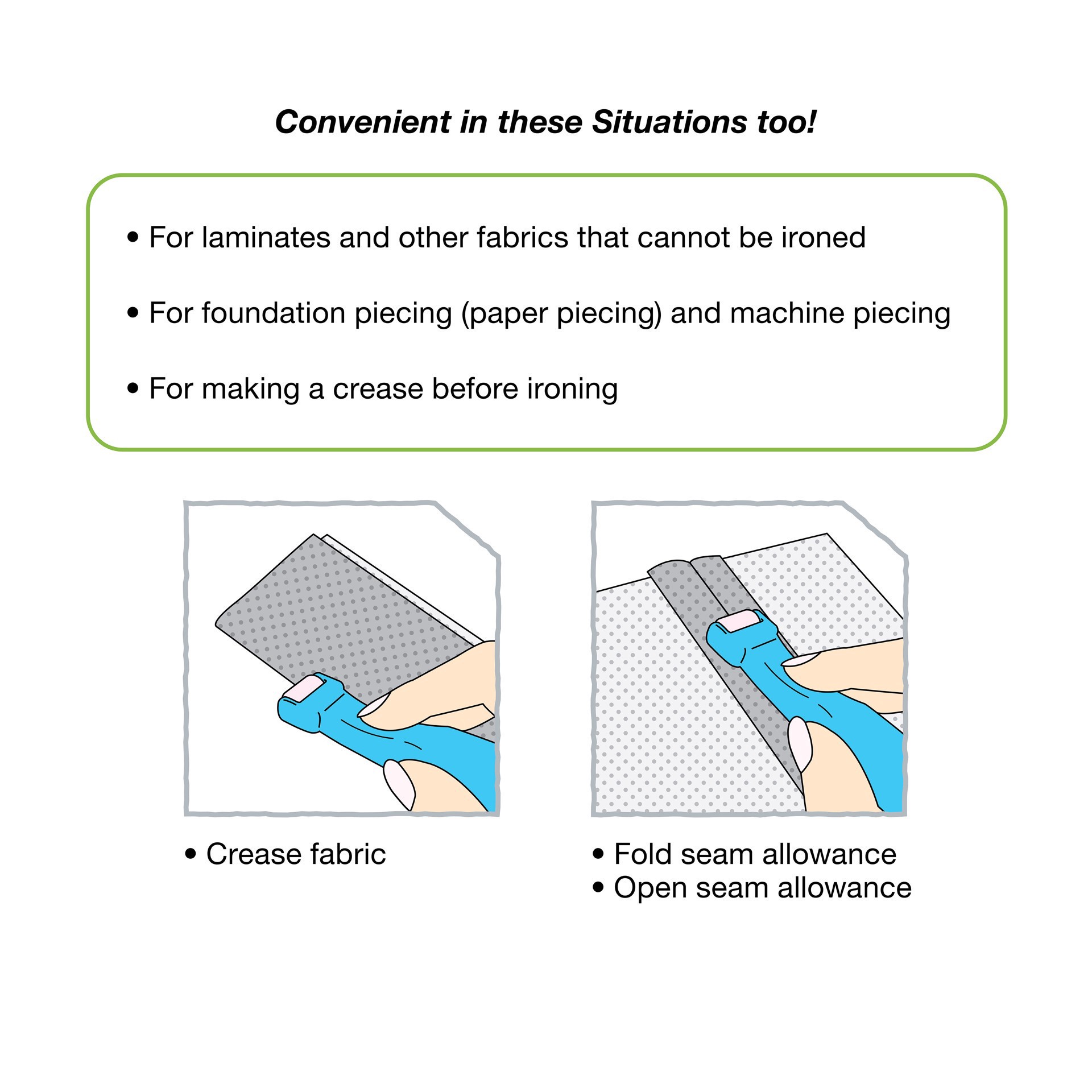 Convenient in these Situations too!

• For laminates and other fabrics that cannot be ironed

• For foundation piecing (paper piecing) and machine piecing

• For making a crease before ironing

• Crease fabric

• Fold seam allowance
• Open seam allowance