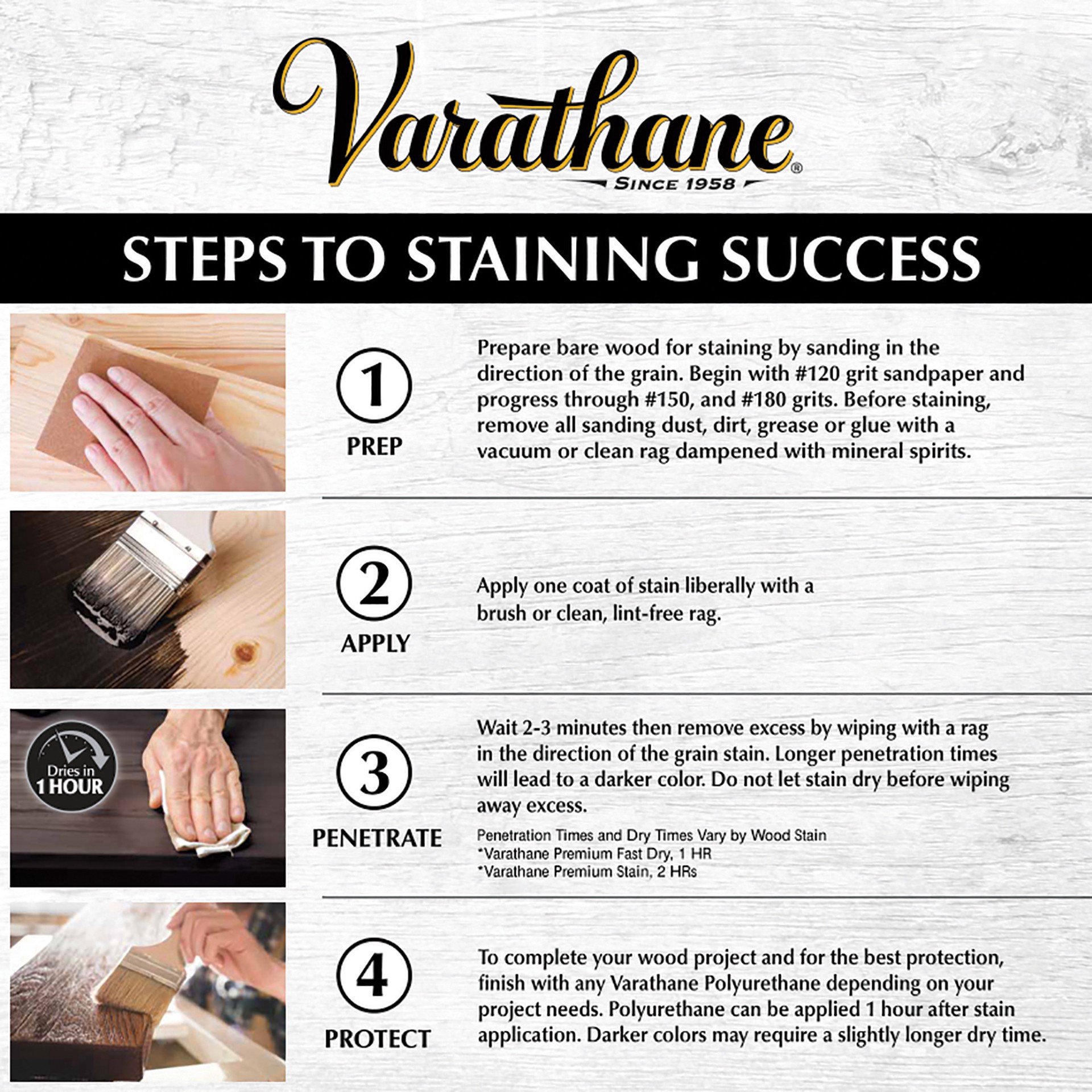 Varathane®
SINCE 1958

STEPS TO STAINING SUCCESS

1
PREP
Prepare bare wood for staining by sanding in the direction of the grain. Begin with #120 grit sandpaper and progress through #150, and #180 grits. Before staining, remove all sanding dust, dirt, grease or glue with a vacuum or clean rag dampened with mineral spirits.

2
APPLY
Apply one coat of stain liberally with a brush or clean, lint-free rag.

Dries in 1 HOUR

3
PENETRATE
Wait 2-3 minutes then remove excess by wiping with a rag in the direction of the grain stain. Longer penetration times will lead to a darker color. Do not let stain dry before wiping away excess.

Penetration Times and Dry Times Vary by Wood Stain
*Varathane Premium Fast Dry, 1 HR
*Varathane Premium Stain, 2 HRs

4
PROTECT
To complete your wood project and for the best protection, finish with any Varathane Polyurethane depending on your project needs. Polyurethane can be applied 1 hour after stain application. Darker colors may require a slightly longer dry time.