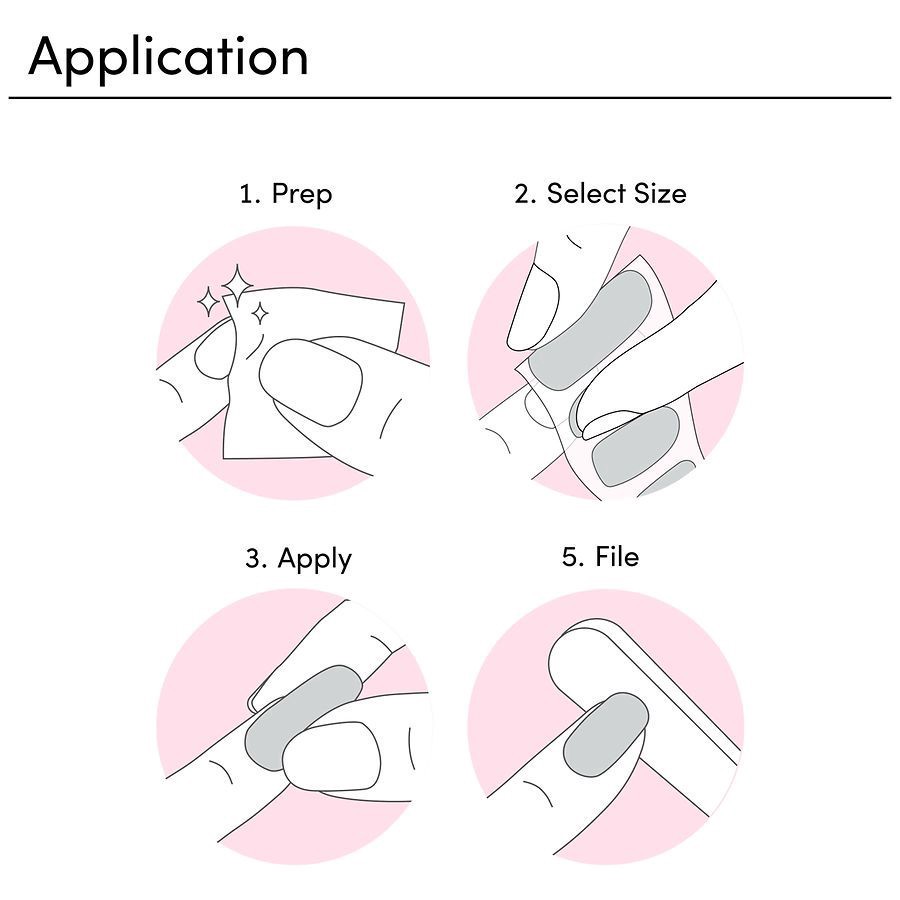 Application

1. Prep

2. Select Size

3. Apply

5. File