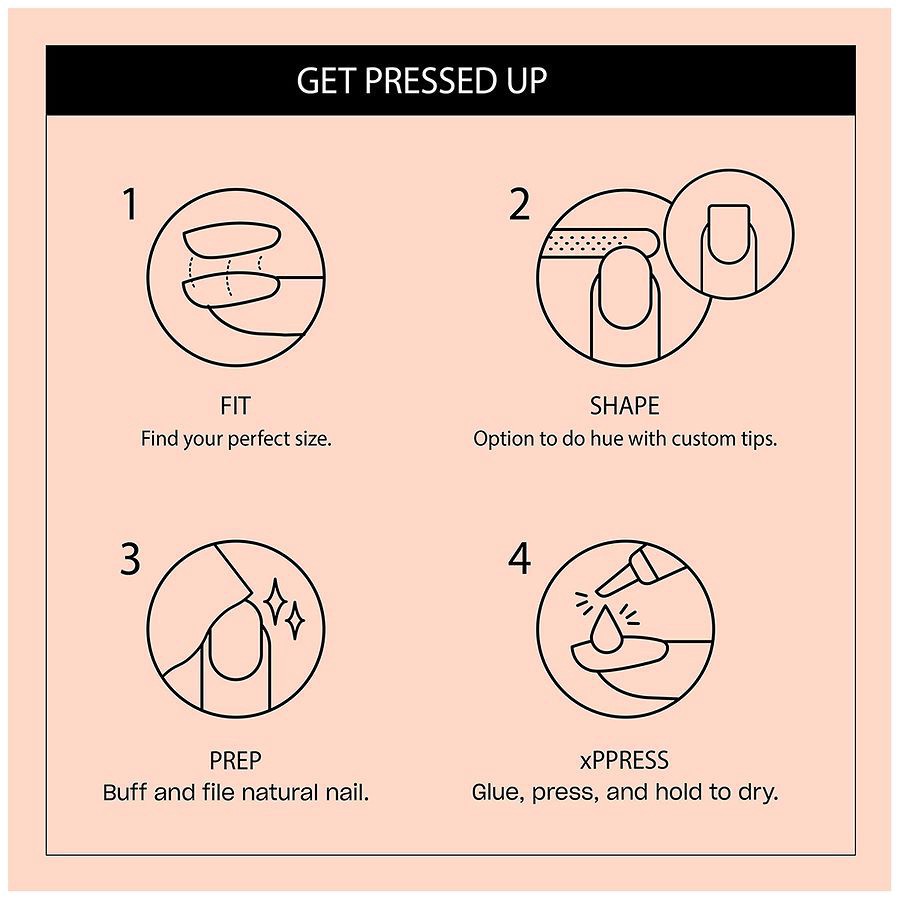 GET PRESSED UP

1

FIT
Find your perfect size.

2

SHAPE
Option to do hue with custom tips.

3

PREP
Buff and file natural nail.

4

xPPRESS
Glue, press, and hold to dry.