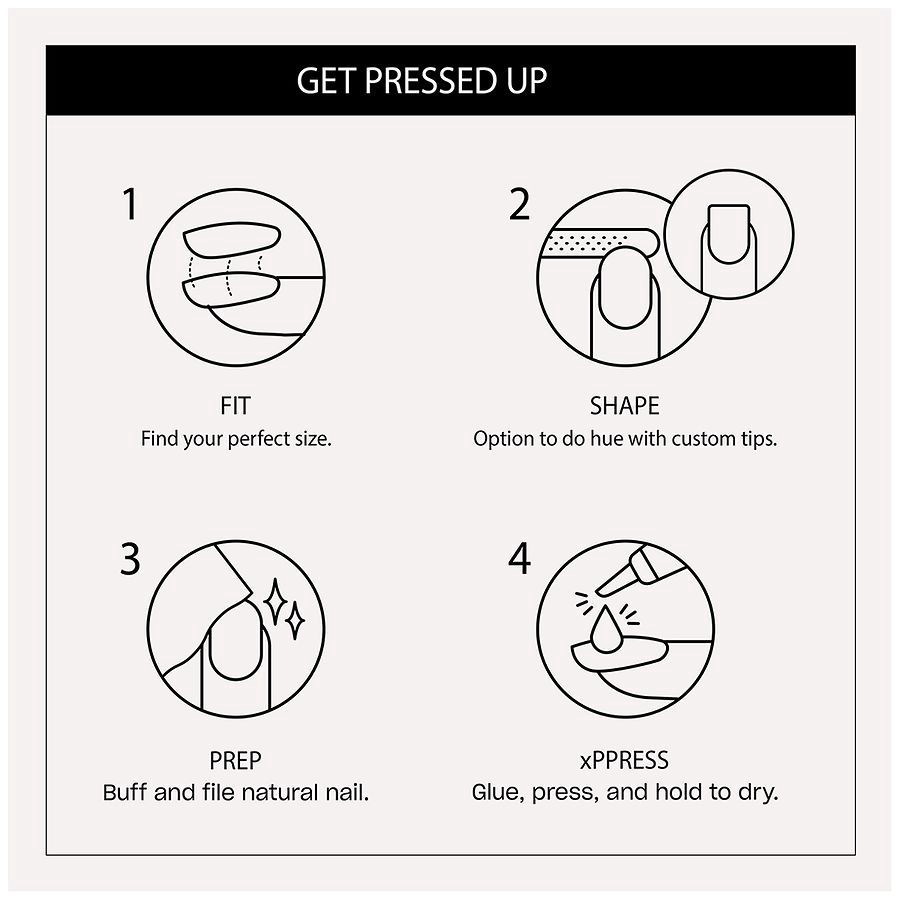 GET PRESSED UP

1

FIT
Find your perfect size.

2

SHAPE
Option to do hue with custom tips.

3

PREP
Buff and file natural nail.

4

xPPRESS
Glue, press, and hold to dry.