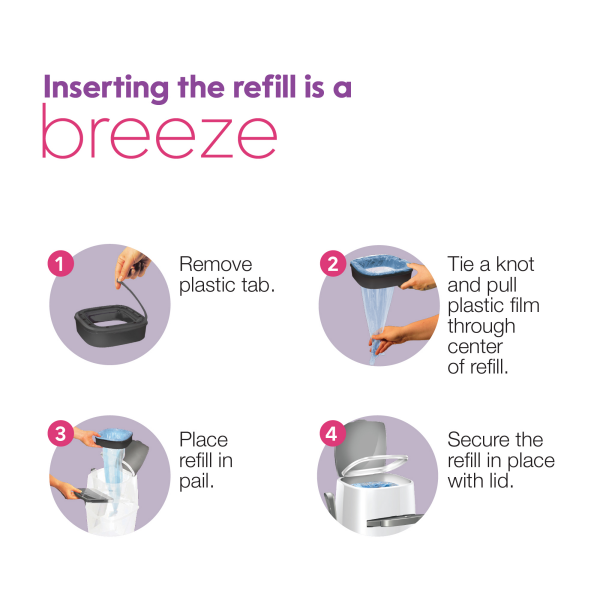 Inserting the refill is a
breeze

1
Remove plastic tab.

2
Tie a knot and pull plastic film through center of refill.

3
Place refill in pail.

4
Secure the refill in place with lid.