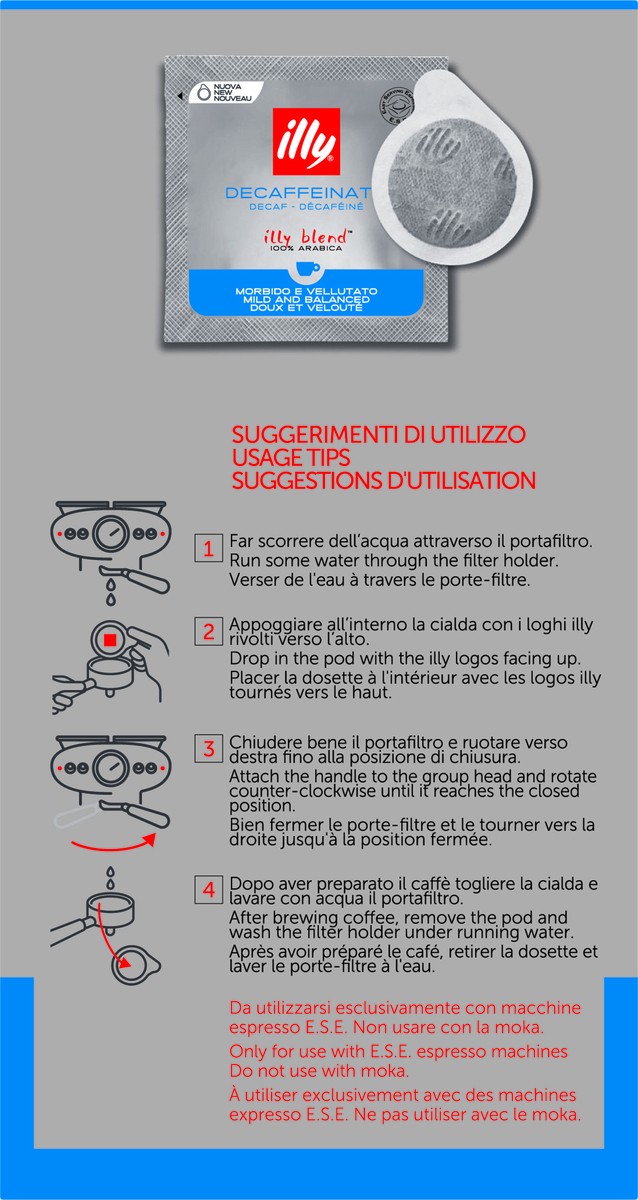 NUOVA
NEW
NOUVEAU

illy

DECAFFEINAT
DECAF - DÉCAFÉINÉ

illy blend™
100% ARABICA

MORBIDO E VELLUTATO
MILD AND BALANCED
DOUX ET VELOUTÉ

SUGGERIMENTI DI UTILIZZO
USAGE TIPS
SUGGESTIONS D'UTILISATION

1 Far scorrere dell'acqua attraverso il portafiltro.
Run some water through the filter holder.
Verser de l'eau à travers le porte-filtre.

2 Appoggiare all'interno la cialda con i loghi illy rivolti verso l'alto.
Drop in the pod with the illy logos facing up.
Placer la dosette à l'intérieur avec les logos illy tournés vers le haut.

3 Chiudere bene il portafiltro e ruotare verso destra fino alla posizione di chiusura.
Attach the handle to the group head and rotate counter-clockwise until it reaches the closed position.
Bien fermer le porte-filtre et le tourner vers la droite jusqu'à la position fermée.

4 Dopo aver preparato il caffè togliere la cialda e lavare con acqua il portafiltro.
After brewing coffee, remove the pod and wash the filter holder under running water.
Après avoir préparé le café, retirer la dosette et laver le porte-filtre à l'eau.

Da utilizzarsi esclusivamente con macchine espresso E.S.E. Non usare con la moka.
Only for use with E.S.E. espresso machines Do not use with moka.
À utiliser exclusivement avec des machines expresso E.S.E. Ne pas utiliser avec le moka.