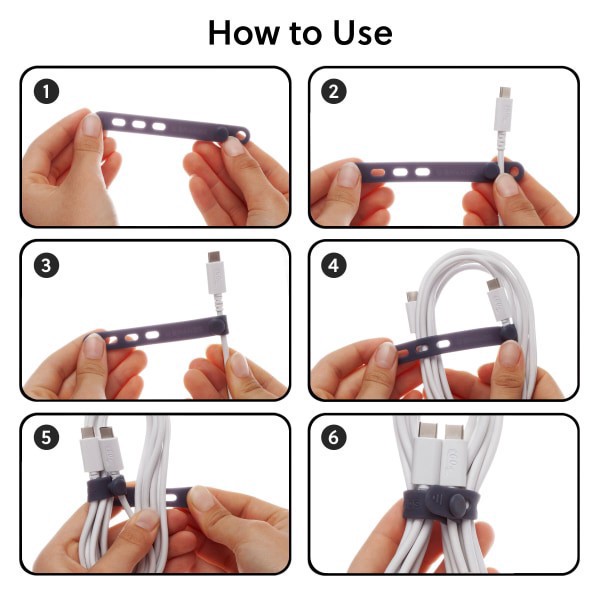 How to Use

1

2

3

4

5

6