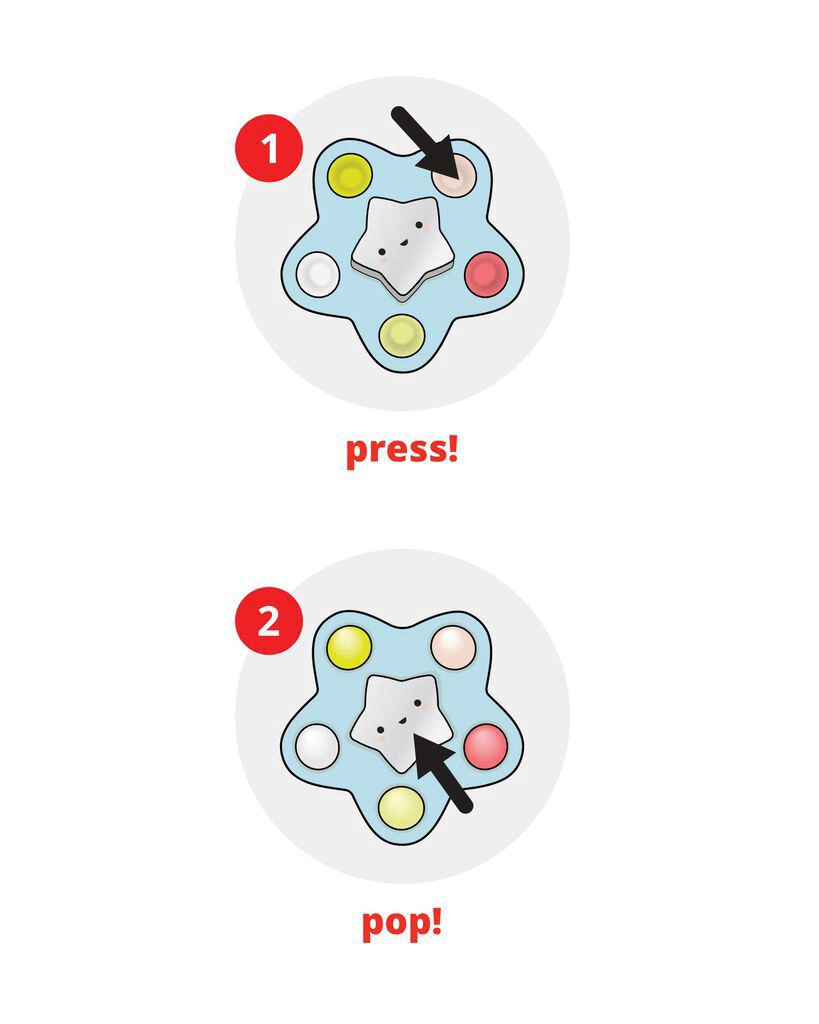 1

press!

2

pop!