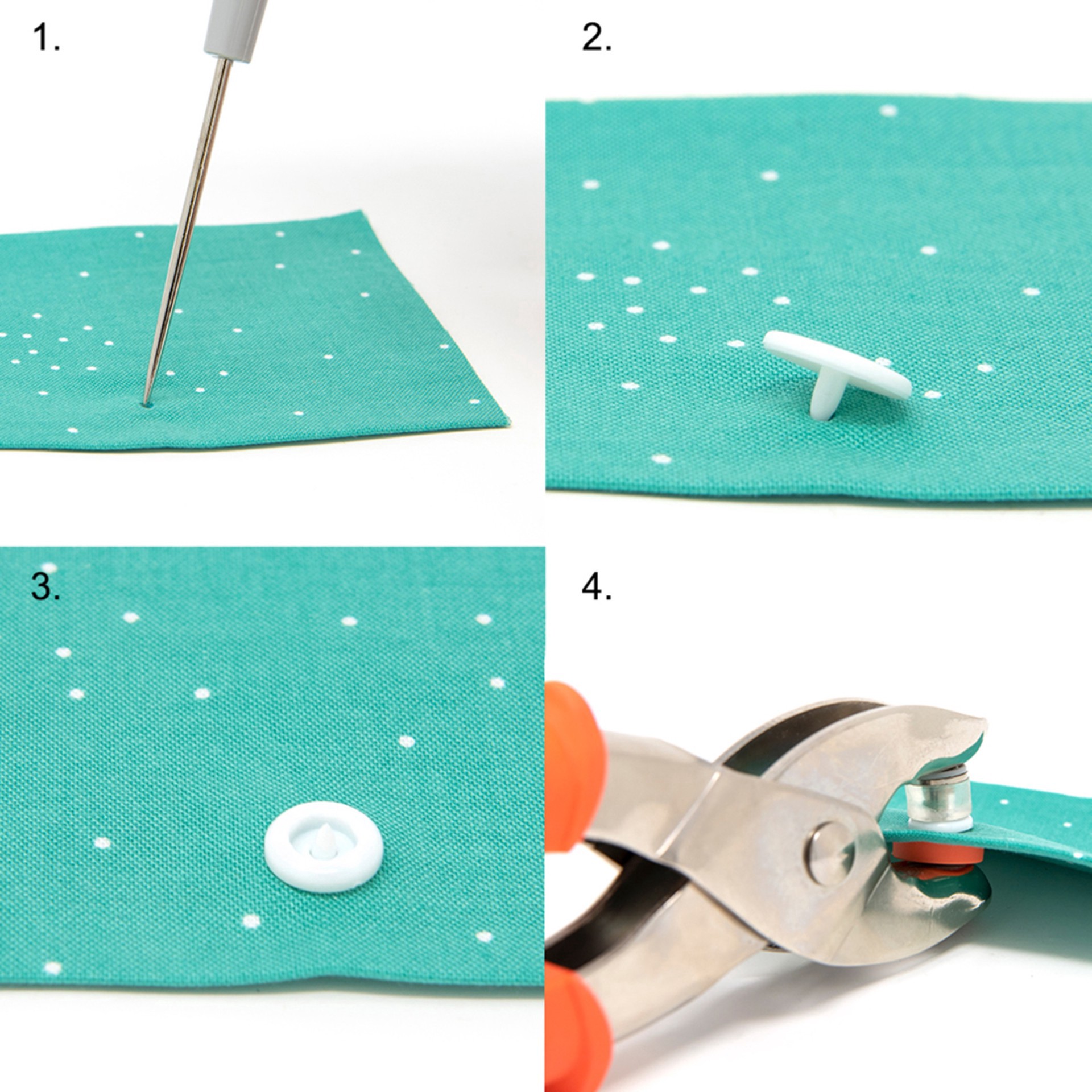 1.

2.

3.

4.