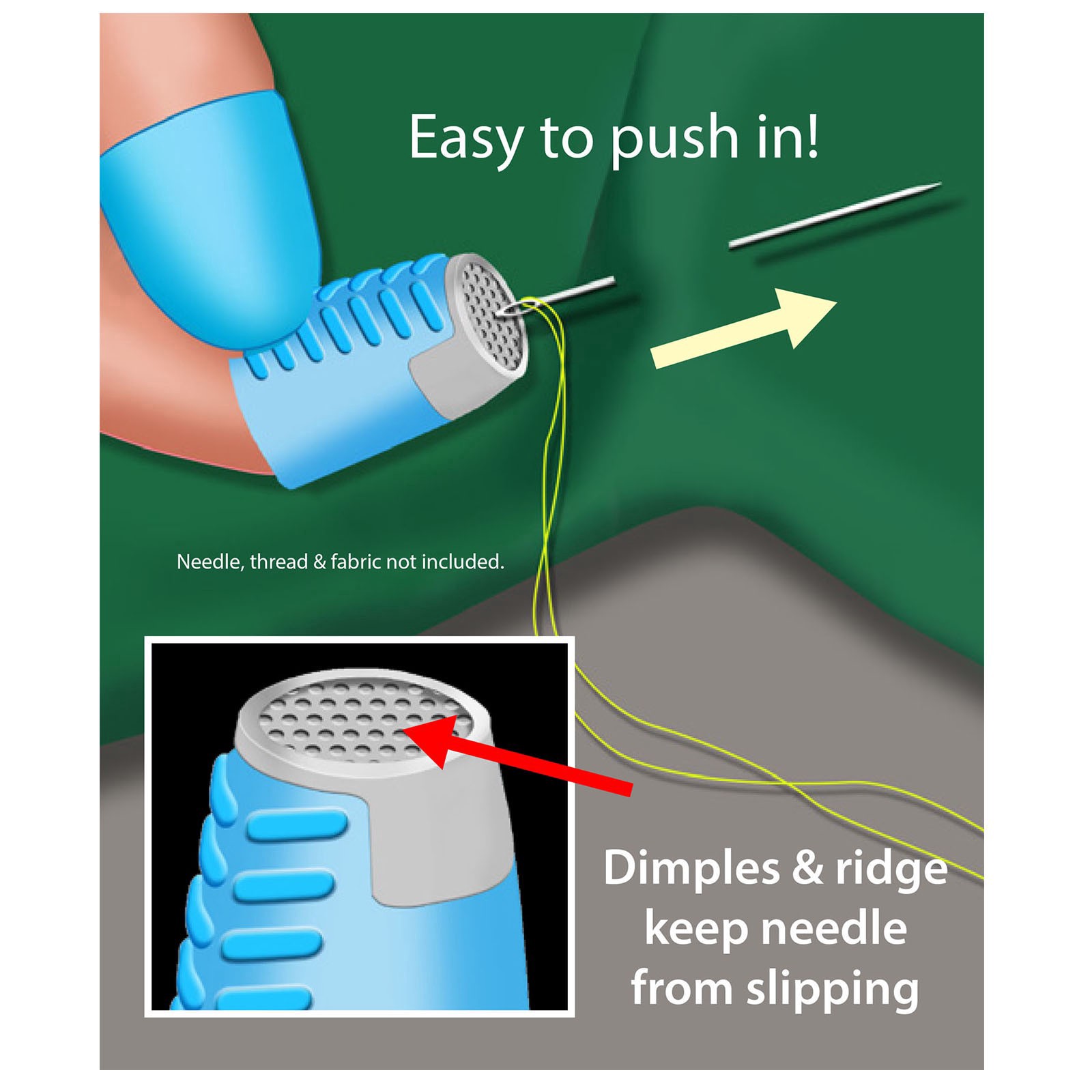 Easy to push in!

Needle, thread & fabric not included.

Dimples & ridge keep needle from slipping