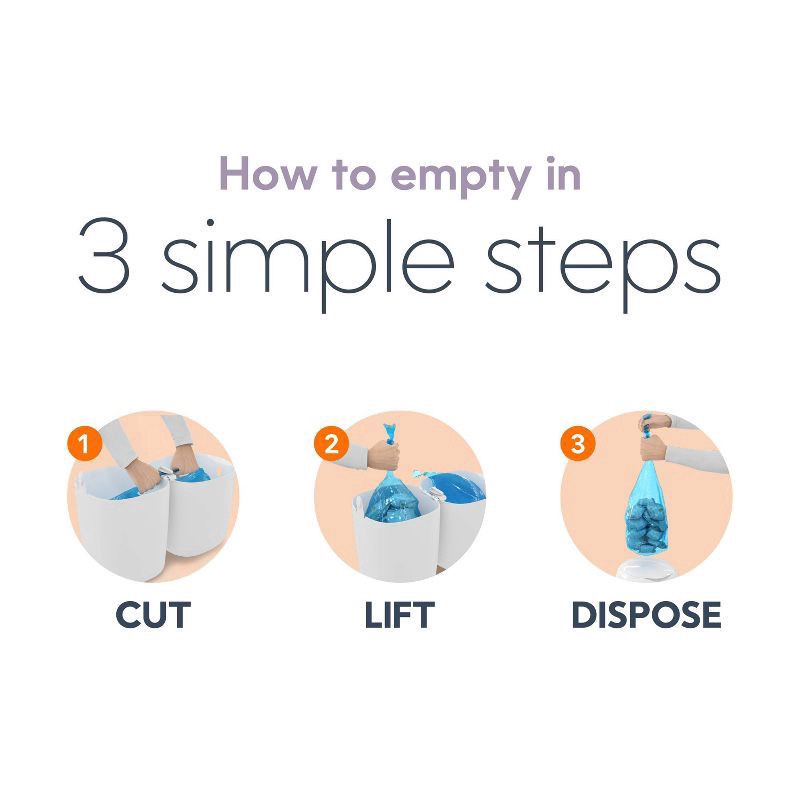 How to empty in
3 simple steps

1
CUT

2
LIFT

3
DISPOSE