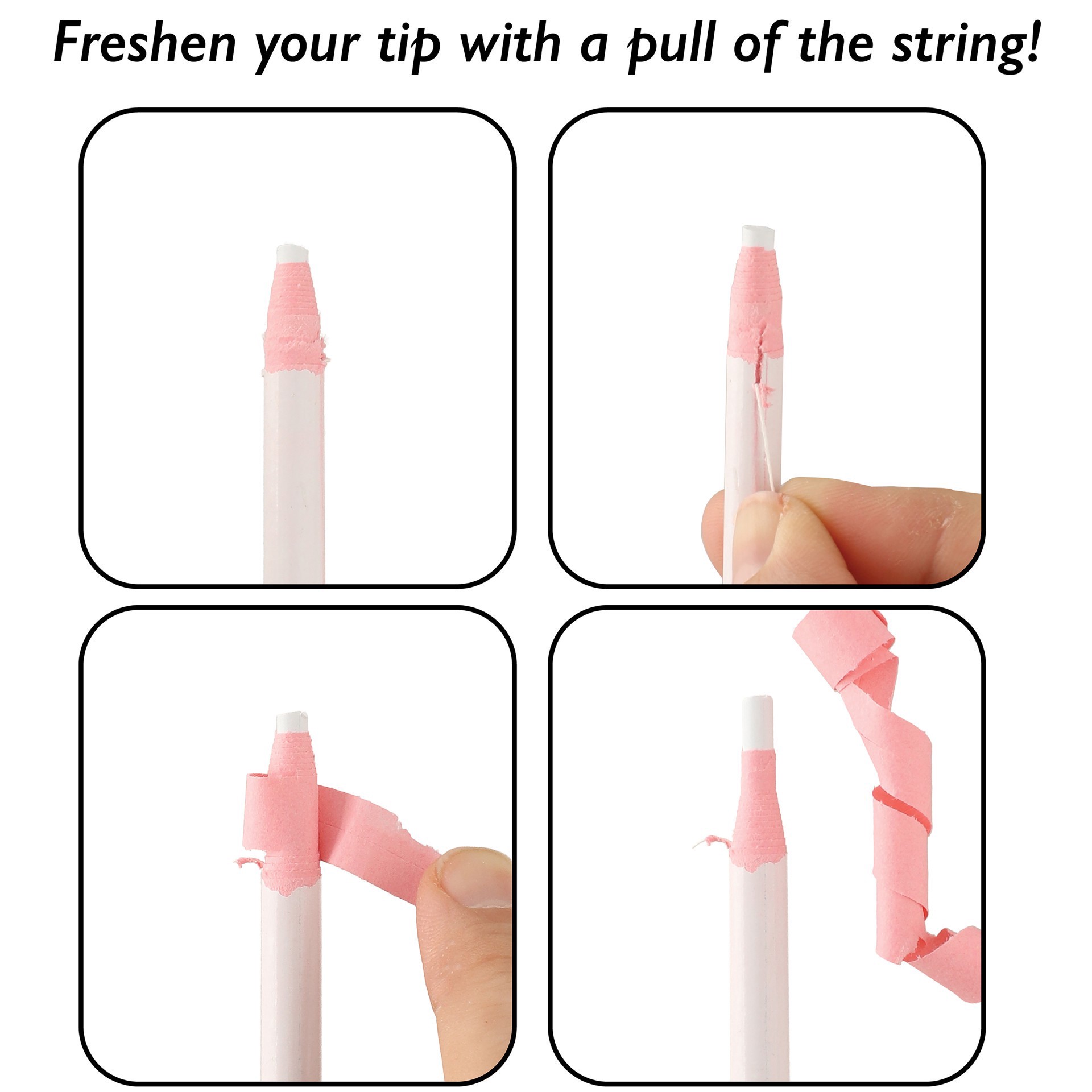 Freshen your tip with a pull of the string!