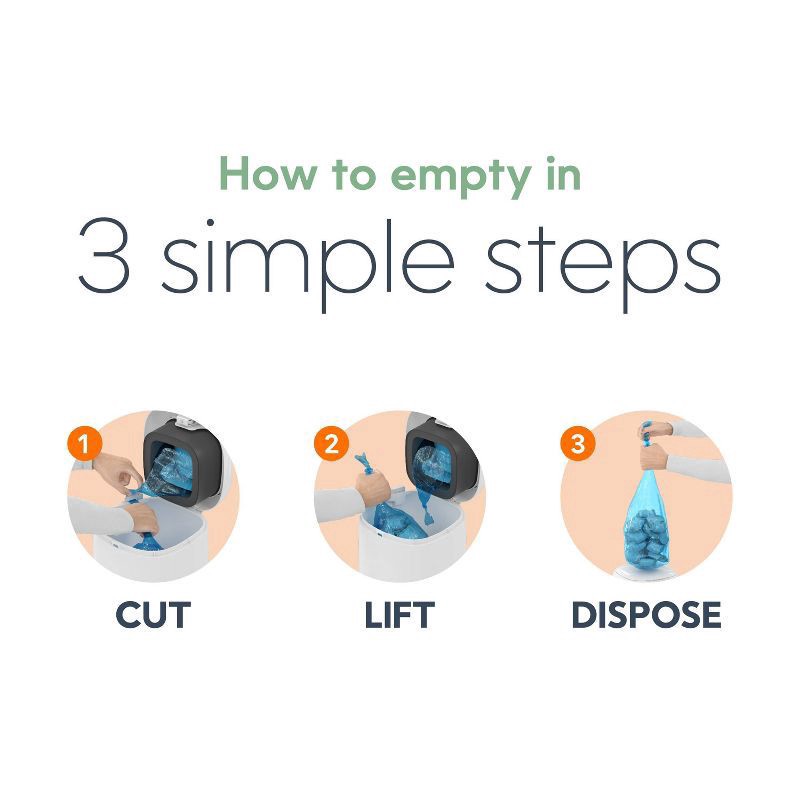 How to empty in
3 simple steps

1
CUT

2
LIFT

3
DISPOSE