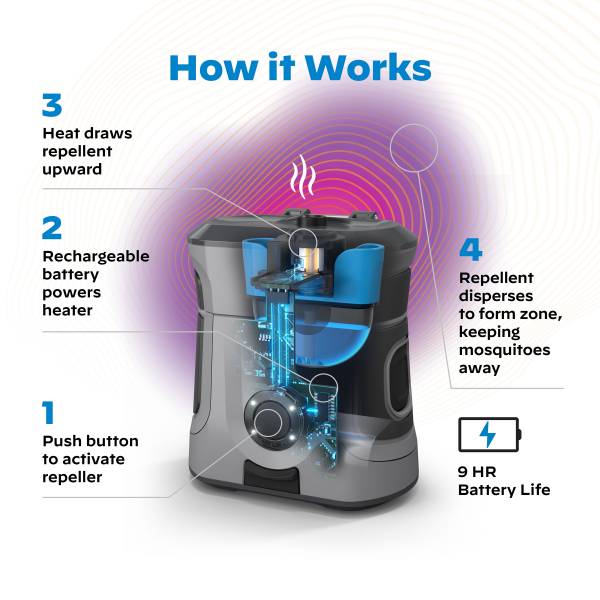 How it Works

3
Heat draws repellent upward

2
Rechargeable battery powers heater

1
Push button to activate repeller

4
Repellent disperses to form zone, keeping mosquitoes away

9 HR
Battery Life