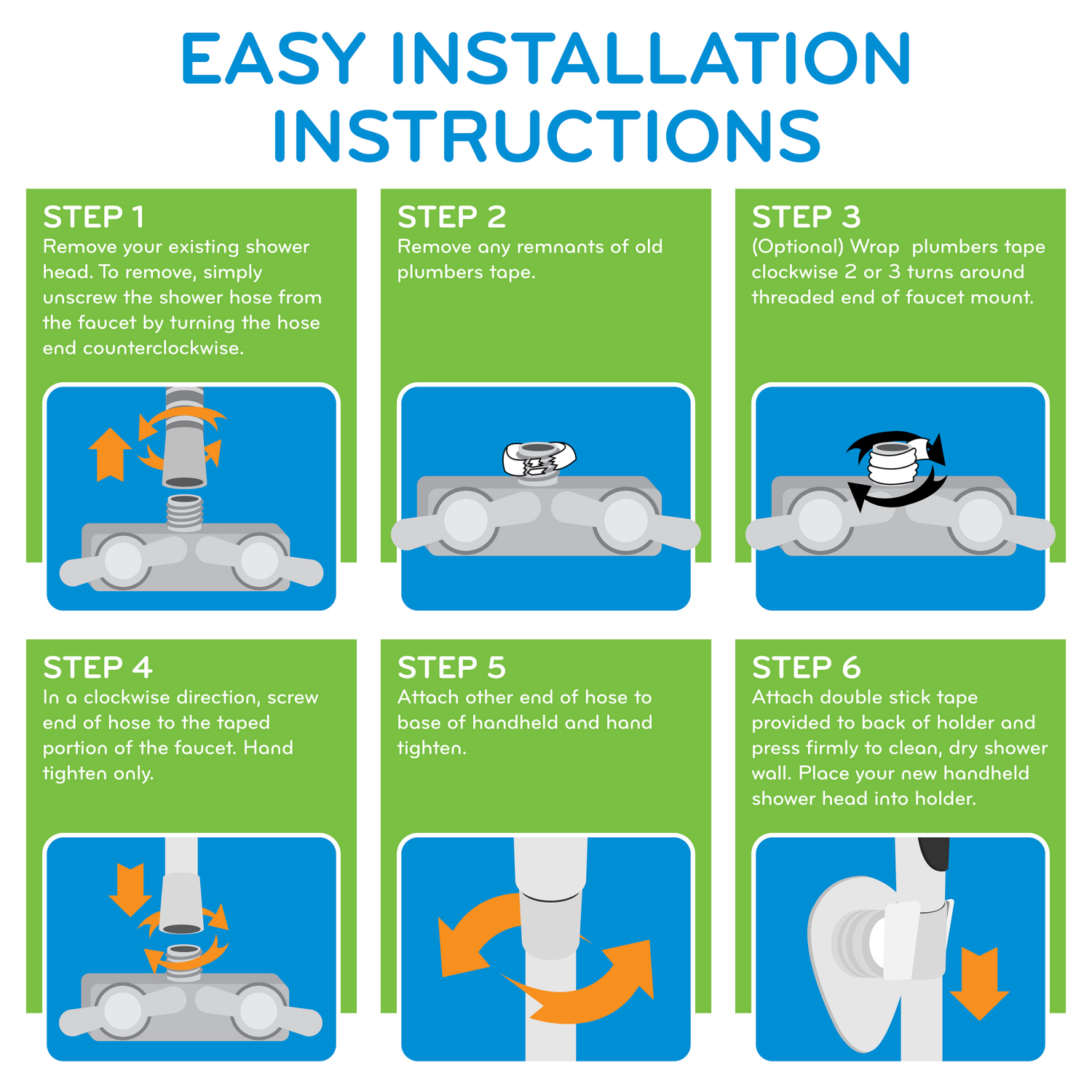 EASY INSTALLATION INSTRUCTIONS

STEP 1
Remove your existing shower head. To remove, simply unscrew the shower hose from the faucet by turning the hose end counterclockwise.

STEP 2
Remove any remnants of old plumbers tape.

STEP 3
(Optional) Wrap plumbers tape clockwise 2 or 3 turns around threaded end of faucet mount.

STEP 4
In a clockwise direction, screw end of hose to the taped portion of the faucet. Hand tighten only.

STEP 5
Attach other end of hose to base of handheld and hand tighten.

STEP 6
Attach double stick tape provided to back of holder and press firmly to clean, dry shower wall. Place your new handheld shower head into holder.