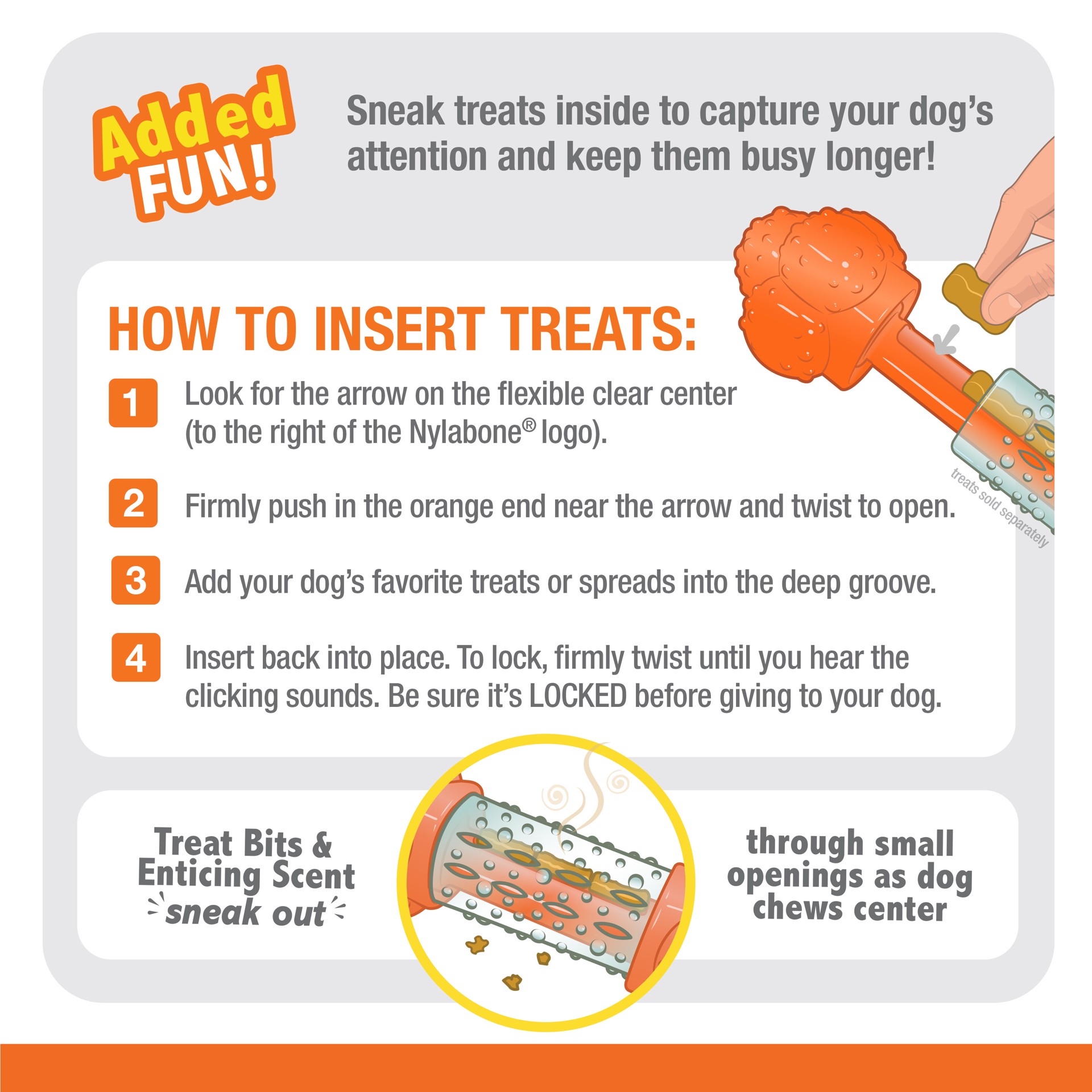 Added FUN!

Sneak treats inside to capture your dog's attention and keep them busy longer!

HOW TO INSERT TREATS:

1 Look for the arrow on the flexible clear center (to the right of the Nylabone® logo).

2 Firmly push in the orange end near the arrow and twist to open.

3 Add your dog's favorite treats or spreads into the deep groove.

4 Insert back into place. To lock, firmly twist until you hear the clicking sounds. Be sure it's LOCKED before giving to your dog.

treats sold separately

Treat Bits & Enticing Scent sneak out

through small openings as dog chews center