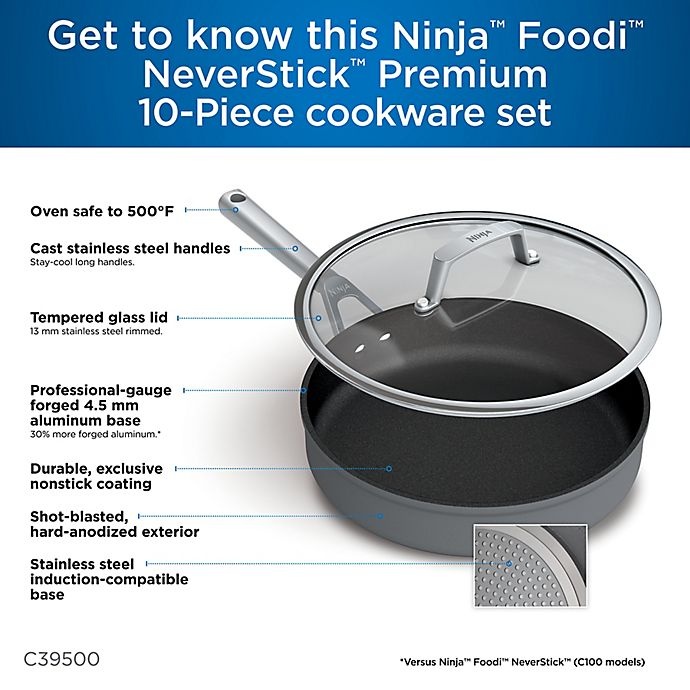 Get to know this Ninja™ Foodi™ NeverStick™ Premium 10-Piece cookware set

Oven safe to 500°F

Cast stainless steel handles
Stay-cool long handles.

Tempered glass lid
13 mm stainless steel rimmed.

Professional-gauge forged 4.5 mm aluminum base
30% more forged aluminum.*

Durable, exclusive nonstick coating

Shot-blasted, hard-anodized exterior

Stainless steel induction-compatible base

Ninja

Ninja

C39500

*Versus Ninja™ Foodi™ NeverStick™ (C100 models)