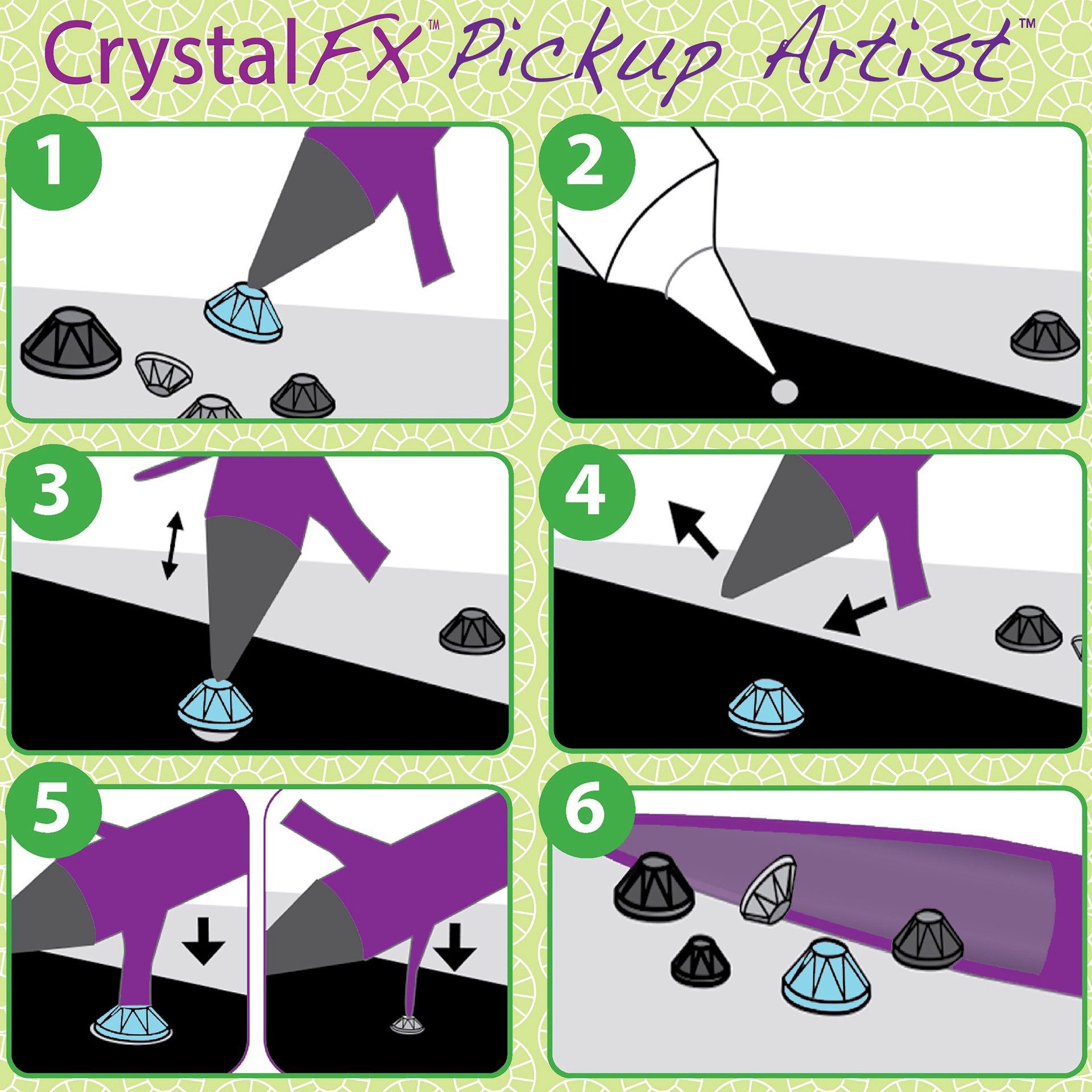 CrystalFX™ Pickup Artist™

1

2

3

4

5

6