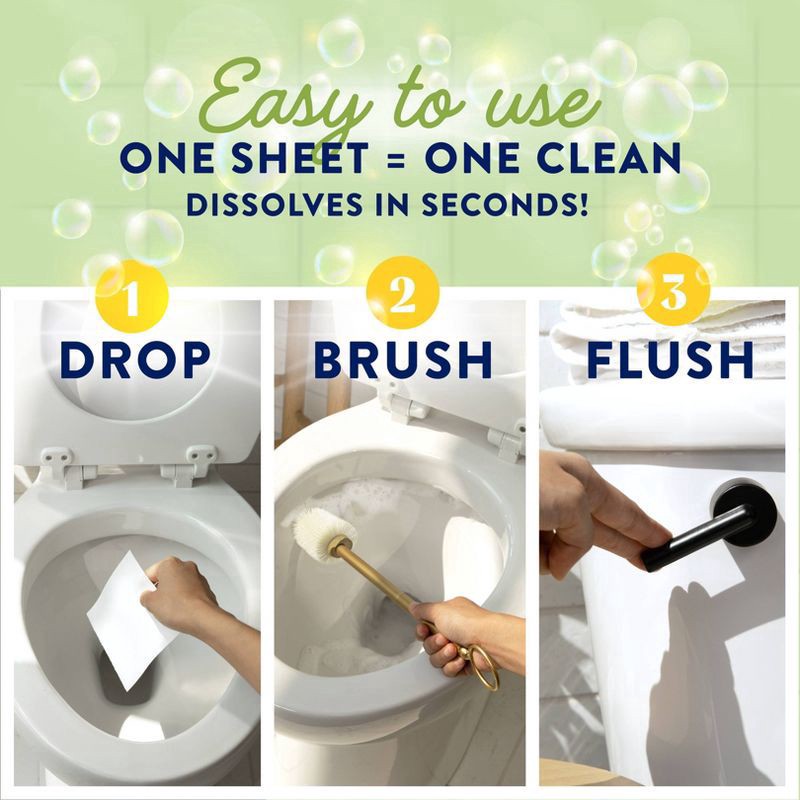 Easy to use
ONE SHEET = ONE CLEAN
DISSOLVES IN SECONDS!

1
DROP

2
BRUSH

3
FLUSH