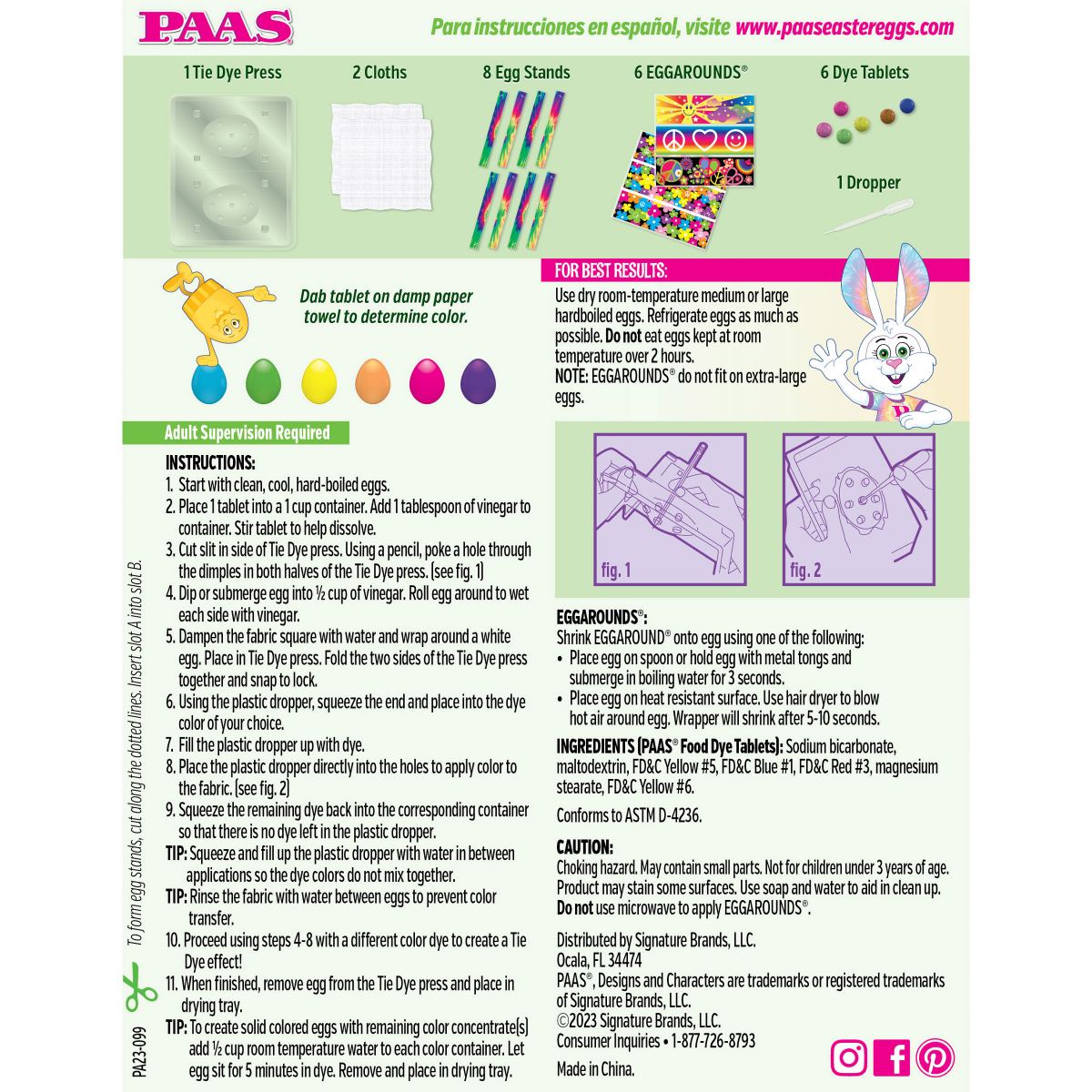 PAAS®

Para instrucciones en español, visite www.paaseastereggs.com

1 Tie Dye Press

2 Cloths

8 Egg Stands

6 EGGAROUNDS®

6 Dye Tablets

1 Dropper

Dab tablet on damp paper towel to determine color.

FOR BEST RESULTS:
Use dry room-temperature medium or large hardboiled eggs. Refrigerate eggs as much as possible. Do not eat eggs kept at room temperature over 2 hours.
NOTE: EGGAROUNDS® do not fit on extra-large eggs.

Adult Supervision Required

INSTRUCTIONS:
1. Start with clean, cool, hard-boiled eggs.
2. Place 1 tablet into a 1 cup container. Add 1 tablespoon of vinegar to container. Stir tablet to help dissolve.
3. Cut slit in side of Tie Dye press. Using a pencil, poke a hole through the dimples in both halves of the Tie Dye press. (see fig. 1)
4. Dip or submerge egg into ½ cup of vinegar. Roll egg around to wet each side with vinegar.
5. Dampen the fabric square with water and wrap around a white egg. Place in Tie Dye press. Fold the two sides of the Tie Dye press together and snap to lock.
6. Using the plastic dropper, squeeze the end and place into the dye color of your choice.
7. Fill the plastic dropper up with dye.
8. Place the plastic dropper directly into the holes to apply color to the fabric. (see fig. 2)
9. Squeeze the remaining dye back into the corresponding container so that there is no dye left in the plastic dropper.
TIP: Squeeze and fill up the plastic dropper with water in between applications so the dye colors do not mix together.
TIP: Rinse the fabric with water between eggs to prevent color transfer.
10. Proceed using steps 4-8 with a different color dye to create a Tie Dye effect!
11. When finished, remove egg from the Tie Dye press and place in drying tray.
TIP: To create solid colored eggs with remaining color concentrate(s) add ½ cup room temperature water to each color container. Let egg sit for 5 minutes in dye. Remove and place in drying tray.

To form egg stands, cut along the dotted lines. Insert slot A into slot B.

PA23-099

fig. 1

fig. 2

EGGAROUNDS®:
Shrink EGGAROUND® onto egg using one of the following:
• Place egg on spoon or hold egg with metal tongs and submerge in boiling water for 3 seconds.
• Place egg on heat resistant surface. Use hair dryer to blow hot air around egg. Wrapper will shrink after 5-10 seconds.

INGREDIENTS (PAAS® Food Dye Tablets): Sodium bicarbonate, maltodextrin, FD&C Yellow #5, FD&C Blue #1, FD&C Red #3, magnesium stearate, FD&C Yellow #6.

Conforms to ASTM D-4236.

CAUTION:
Choking hazard. May contain small parts. Not for children under 3 years of age. Product may stain some surfaces. Use soap and water to aid in clean up. Do not use microwave to apply EGGAROUNDS®.

Distributed by Signature Brands, LLC.
Ocala, FL 34474
PAAS®, Designs and Characters are trademarks or registered trademarks of Signature Brands, LLC.
©2023 Signature Brands, LLC.
Consumer Inquiries • 1-877-726-8793
Made in China.