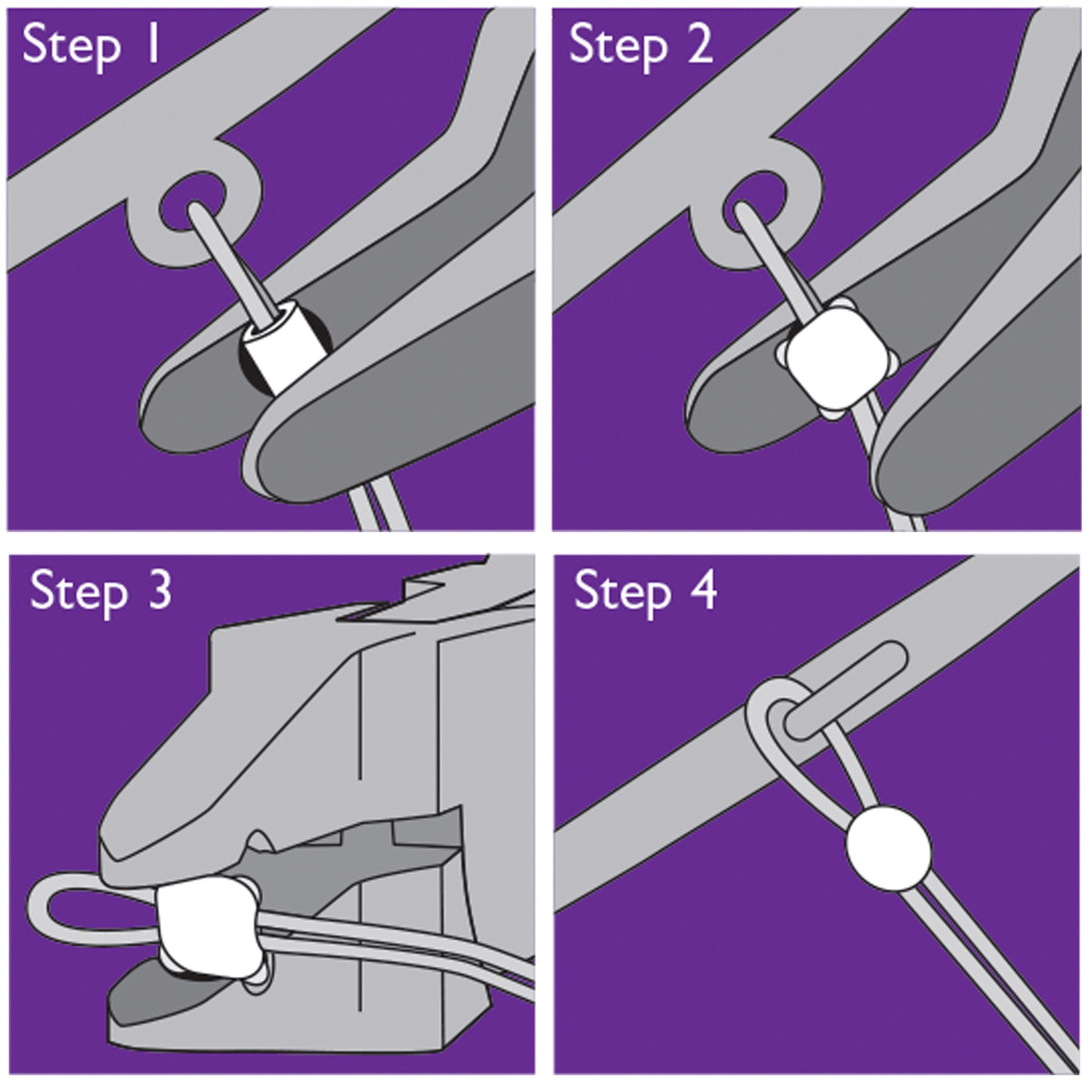 Step 1

Step 2

Step 3

Step 4