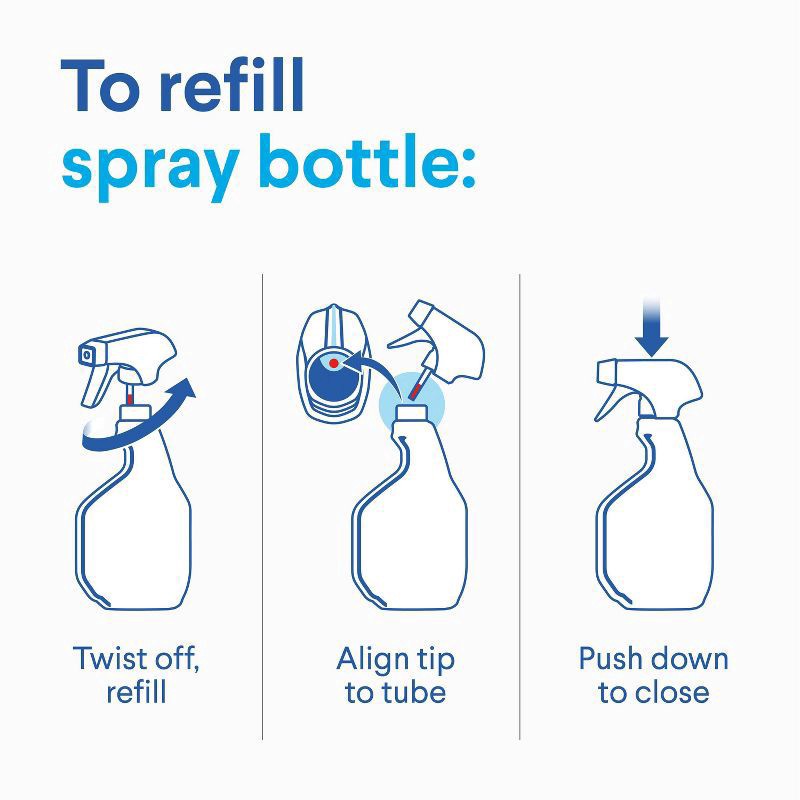 To refill
spray bottle:

Twist off, refill

Align tip to tube

Push down to close