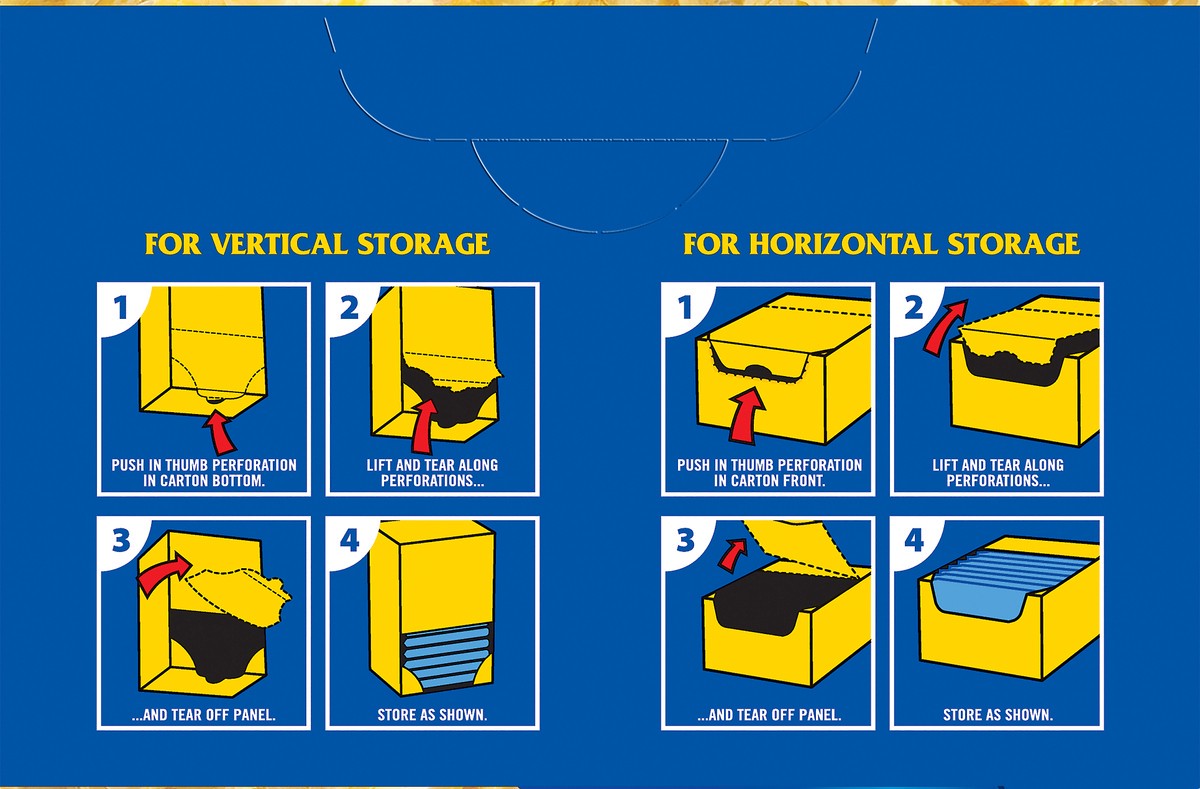 FOR VERTICAL STORAGE

1
PUSH IN THUMB PERFORATION IN CARTON BOTTOM.

2
LIFT AND TEAR ALONG PERFORATIONS...

3
...AND TEAR OFF PANEL.

4
STORE AS SHOWN.

FOR HORIZONTAL STORAGE

1
PUSH IN THUMB PERFORATION IN CARTON FRONT.

2
LIFT AND TEAR ALONG PERFORATIONS...

3
...AND TEAR OFF PANEL.

4
STORE AS SHOWN.