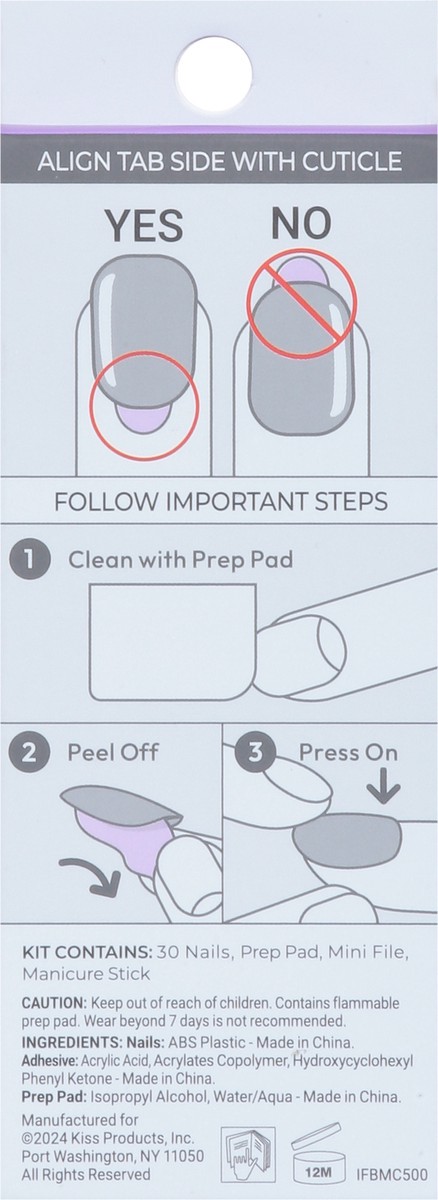 ALIGN TAB SIDE WITH CUTICLE

YES NO

FOLLOW IMPORTANT STEPS

1 Clean with Prep Pad

2 Peel Off

3 Press On

KIT CONTAINS: 30 Nails, Prep Pad, Mini File, Manicure Stick

CAUTION: Keep out of reach of children. Contains flammable prep pad. Wear beyond 7 days is not recommended.

INGREDIENTS: Nails: ABS Plastic - Made in China.

Adhesive: Acrylic Acid, Acrylates Copolymer, Hydroxycyclohexyl Phenyl Ketone - Made in China.

Prep Pad: Isopropyl Alcohol, Water/Aqua - Made in China.

Manufactured for
©2024 Kiss Products, Inc.
Port Washington, NY 11050
All Rights Reserved

12M

IFBMC500