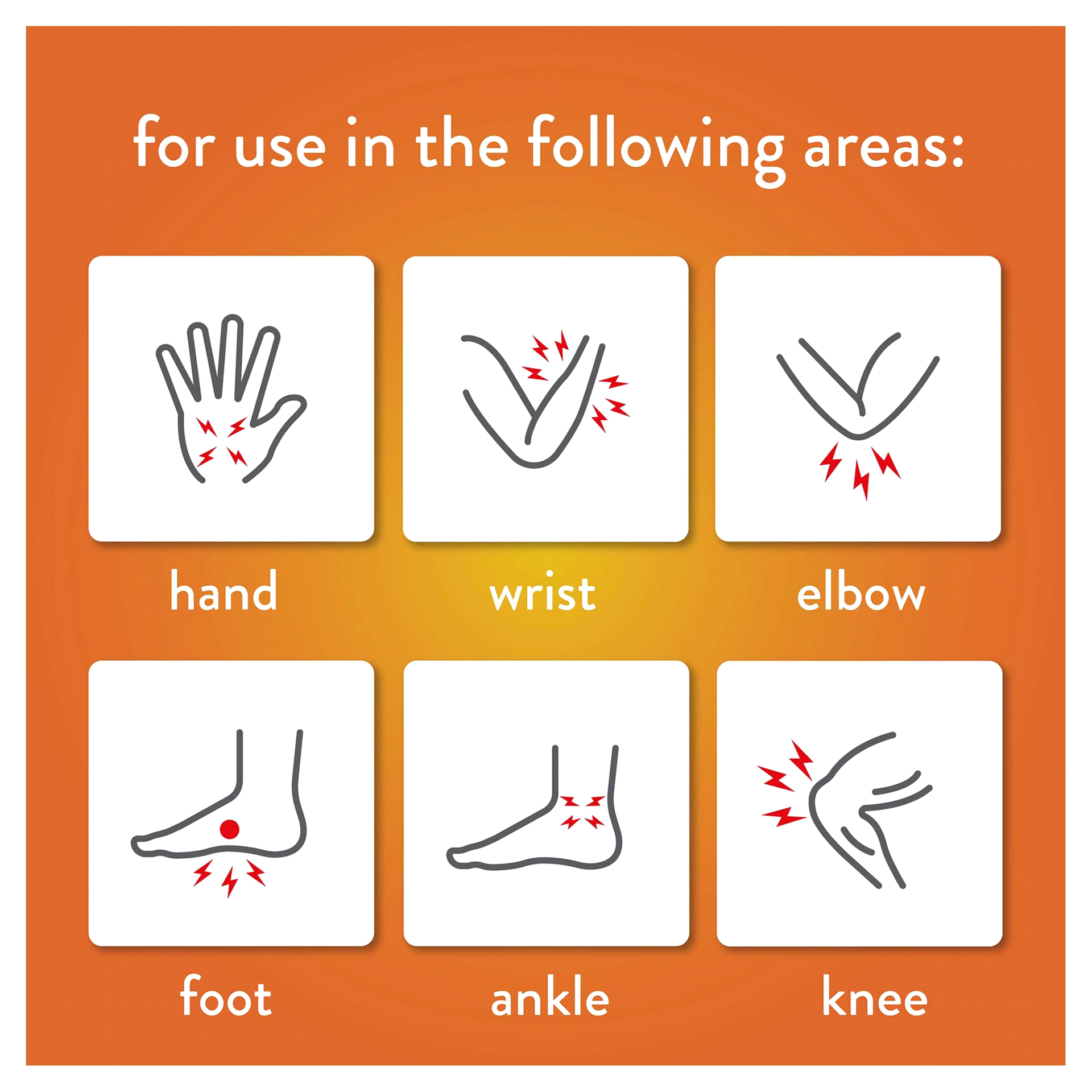 for use in the following areas:

hand

wrist

elbow

foot

ankle

knee