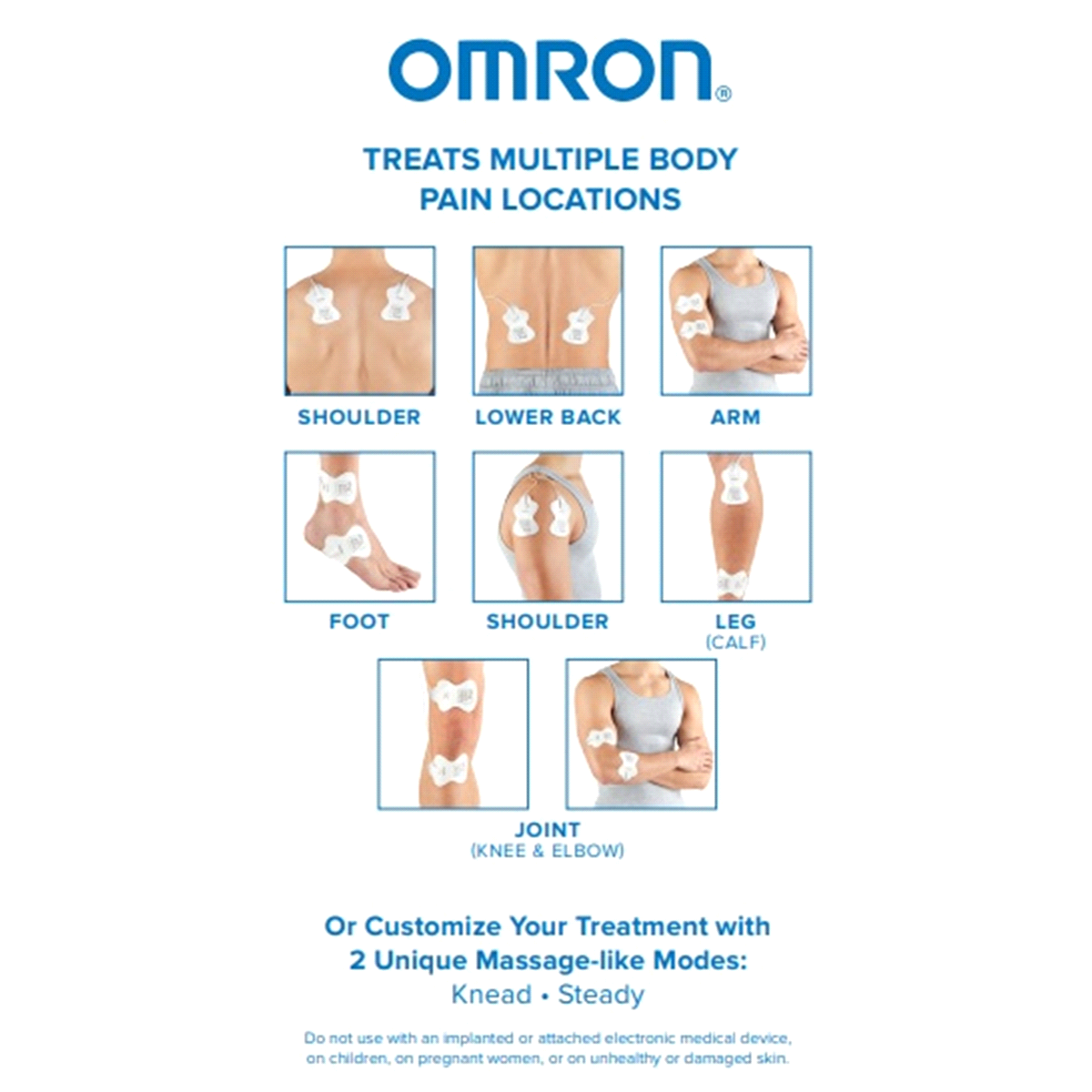 OMRON®

TREATS MULTIPLE BODY PAIN LOCATIONS

SHOULDER

LOWER BACK

ARM

FOOT

SHOULDER

LEG (CALF)

JOINT (KNEE & ELBOW)

Or Customize Your Treatment with 2 Unique Massage-like Modes:
Knead • Steady

Do not use with an implanted or attached electronic medical device, on children, on pregnant women, or on unhealthy or damaged skin.