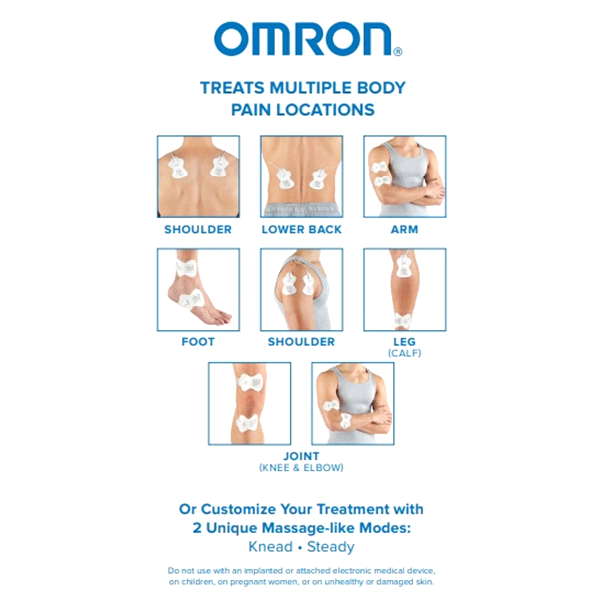 OMRON®

TREATS MULTIPLE BODY PAIN LOCATIONS

SHOULDER

LOWER BACK

ARM

FOOT

SHOULDER

LEG (CALF)

JOINT (KNEE & ELBOW)

Or Customize Your Treatment with 2 Unique Massage-like Modes:
Knead • Steady

Do not use with an implanted or attached electronic medical device, on children, on pregnant women, or on unhealthy or damaged skin.