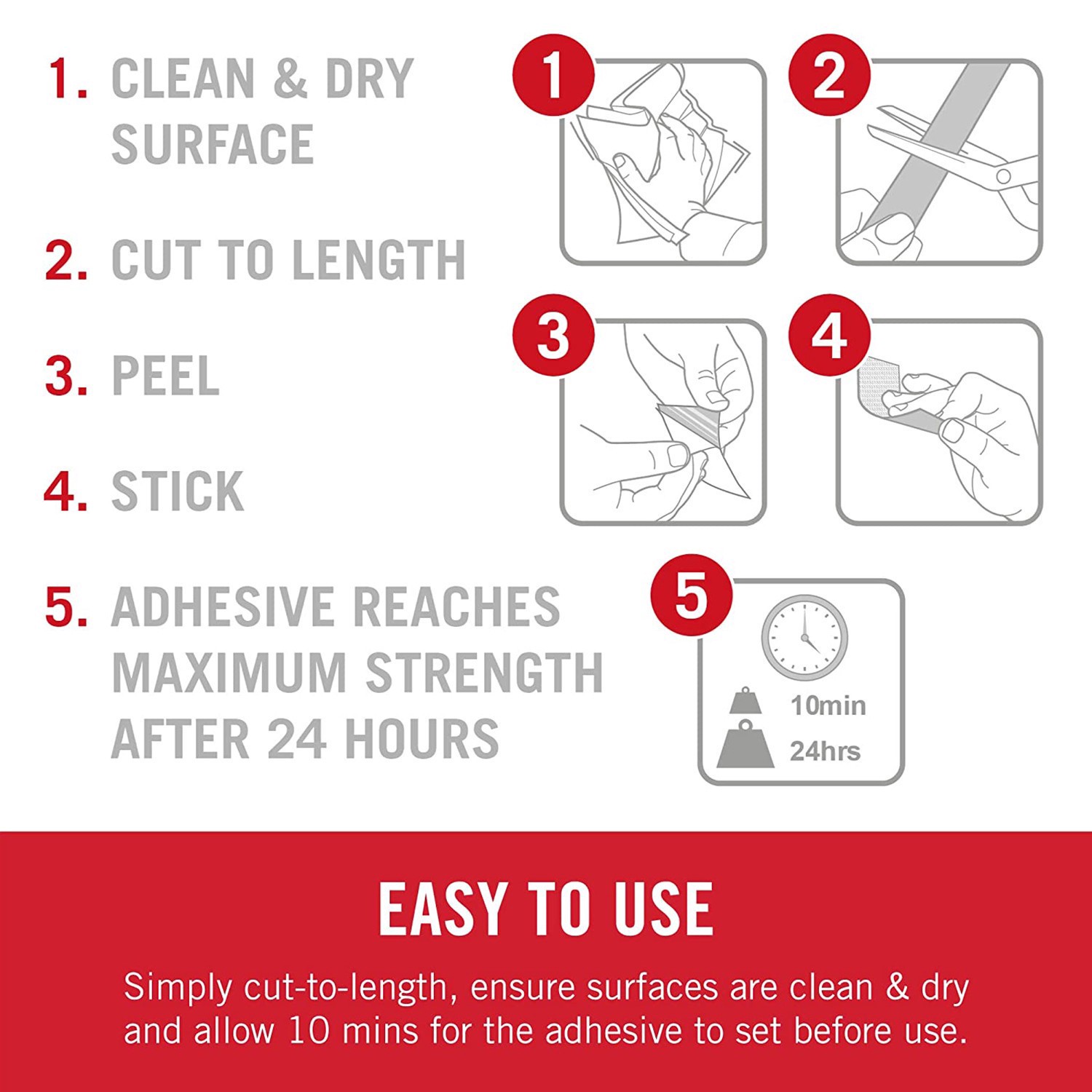 1. CLEAN & DRY SURFACE

2. CUT TO LENGTH

3. PEEL

4. STICK

5. ADHESIVE REACHES MAXIMUM STRENGTH AFTER 24 HOURS

1

2

3

4

5

10min

24hrs

EASY TO USE

Simply cut-to-length, ensure surfaces are clean & dry and allow 10 mins for the adhesive to set before use.