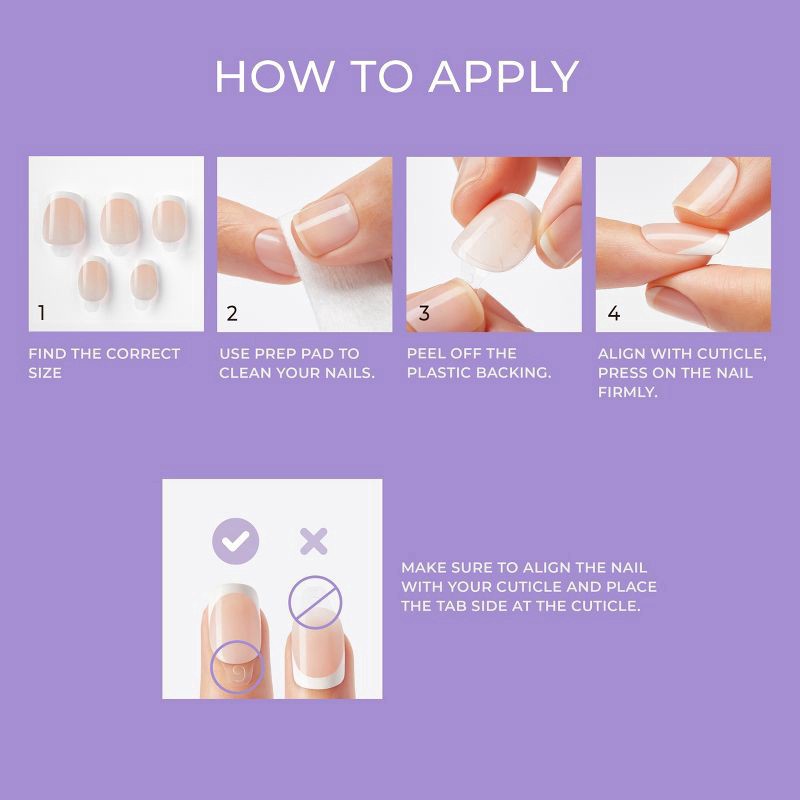 HOW TO APPLY

1

FIND THE CORRECT SIZE

2

USE PREP PAD TO CLEAN YOUR NAILS.

3

PEEL OFF THE PLASTIC BACKING.

4

ALIGN WITH CUTICLE, PRESS ON THE NAIL FIRMLY.

MAKE SURE TO ALIGN THE NAIL WITH YOUR CUTICLE AND PLACE THE TAB SIDE AT THE CUTICLE.