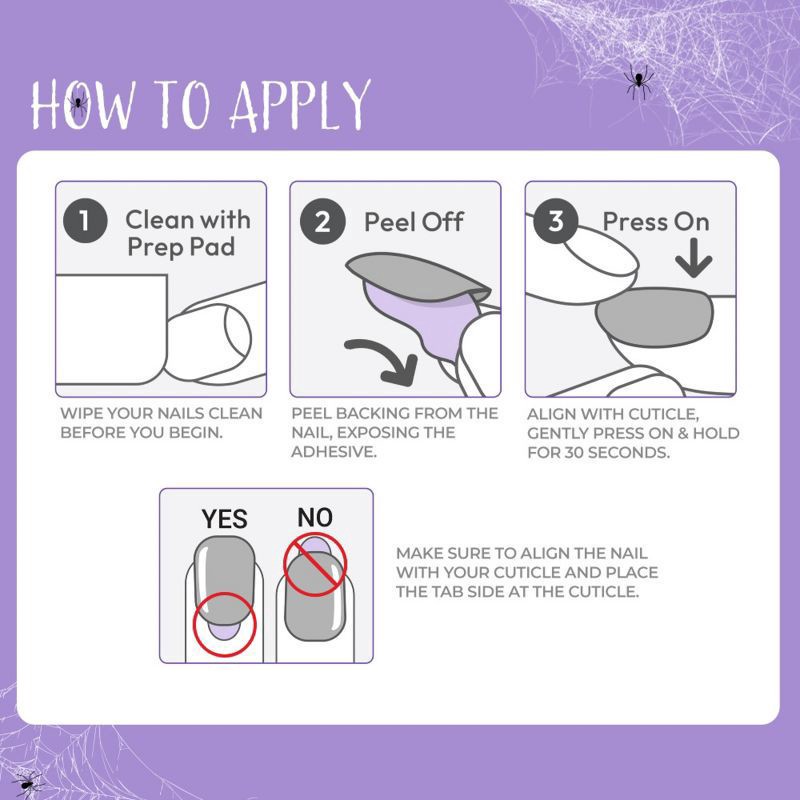 HOW TO APPLY

1 Clean with Prep Pad

WIPE YOUR NAILS CLEAN BEFORE YOU BEGIN.

2 Peel Off

PEEL BACKING FROM THE NAIL, EXPOSING THE ADHESIVE.

3 Press On

ALIGN WITH CUTICLE, GENTLY PRESS ON & HOLD FOR 30 SECONDS.

YES NO

MAKE SURE TO ALIGN THE NAIL WITH YOUR CUTICLE AND PLACE THE TAB SIDE AT THE CUTICLE.