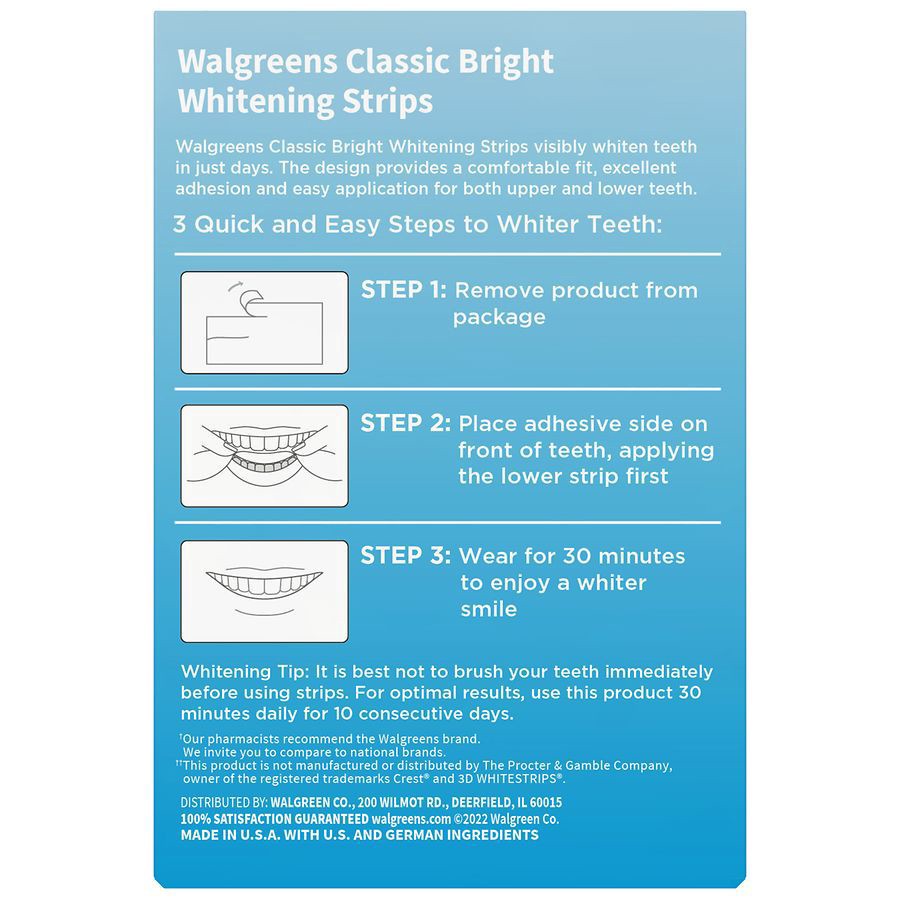 Walgreens Classic Bright Whitening Strips

Walgreens Classic Bright Whitening Strips visibly whiten teeth in just days. The design provides a comfortable fit, excellent adhesion and easy application for both upper and lower teeth.

3 Quick and Easy Steps to Whiter Teeth:

STEP 1: Remove product from package

STEP 2: Place adhesive side on front of teeth, applying the lower strip first

STEP 3: Wear for 30 minutes to enjoy a whiter smile

Whitening Tip: It is best not to brush your teeth immediately before using strips. For optimal results, use this product 30 minutes daily for 10 consecutive days.

†Our pharmacists recommend the Walgreens brand. We invite you to compare to national brands.
††This product is not manufactured or distributed by The Procter & Gamble Company, owner of the registered trademarks Crest® and 3D WHITESTRIPS®.

DISTRIBUTED BY: WALGREEN CO., 200 WILMOT RD., DEERFIELD, IL 60015
100% SATISFACTION GUARANTEED walgreens.com ©2022 Walgreen Co.
MADE IN U.S.A. WITH U.S. AND GERMAN INGREDIENTS