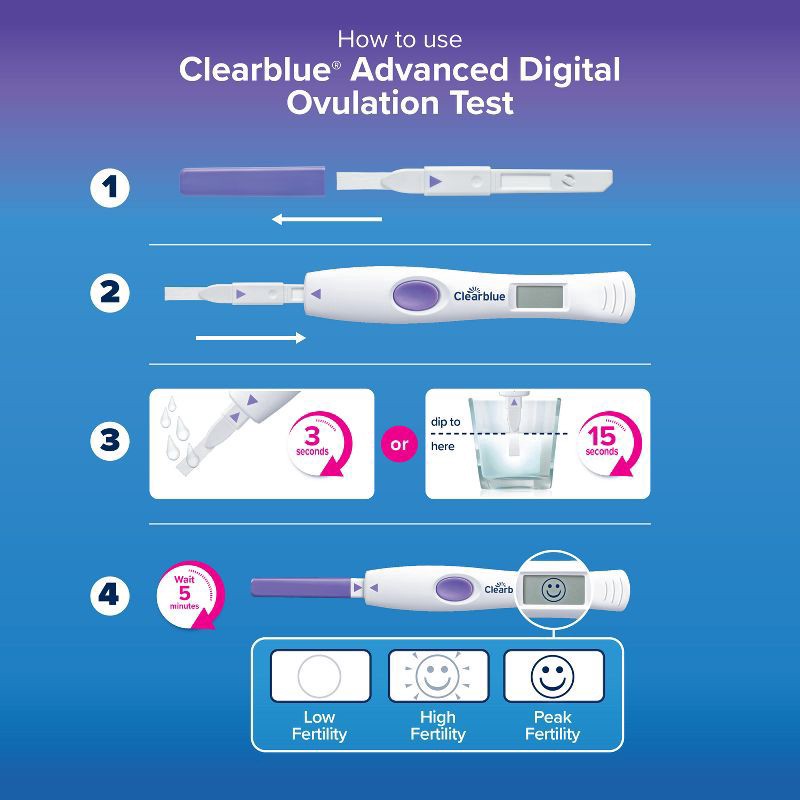 How to use
Clearblue® Advanced Digital Ovulation Test

1

2

Clearblue

3

3 seconds

or

dip to

here

15 seconds

4

Wait 5 minutes

Clearb

Low Fertility

High Fertility

Peak Fertility