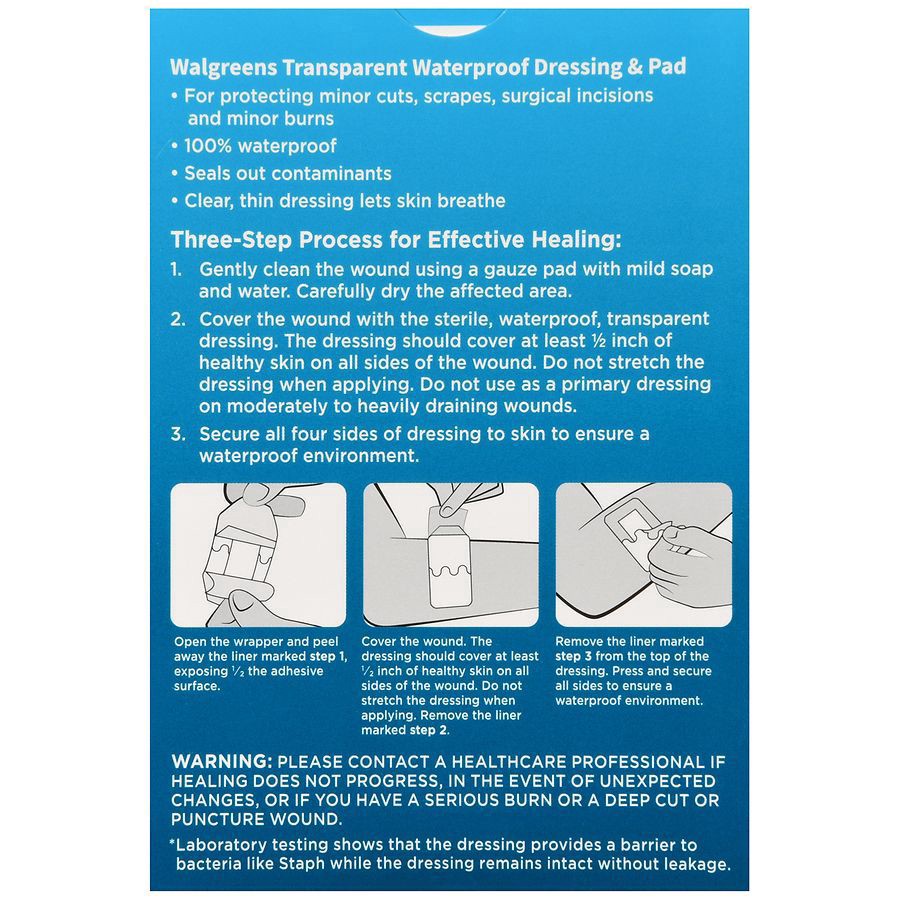 Walgreens Transparent Waterproof Dressing & Pad
• For protecting minor cuts, scrapes, surgical incisions and minor burns
• 100% waterproof
• Seals out contaminants
• Clear, thin dressing lets skin breathe

Three-Step Process for Effective Healing:
1. Gently clean the wound using a gauze pad with mild soap and water. Carefully dry the affected area.
2. Cover the wound with the sterile, waterproof, transparent dressing. The dressing should cover at least ½ inch of healthy skin on all sides of the wound. Do not stretch the dressing when applying. Do not use as a primary dressing on moderately to heavily draining wounds.
3. Secure all four sides of dressing to skin to ensure a waterproof environment.

Open the wrapper and peel away the liner marked step 1, exposing ½ the adhesive surface.

Cover the wound. The dressing should cover at least ½ inch of healthy skin on all sides of the wound. Do not stretch the dressing when applying. Remove the liner marked step 2.

Remove the liner marked step 3 from the top of the dressing. Press and secure all sides to ensure a waterproof environment.

WARNING: PLEASE CONTACT A HEALTHCARE PROFESSIONAL IF HEALING DOES NOT PROGRESS, IN THE EVENT OF UNEXPECTED CHANGES, OR IF YOU HAVE A SERIOUS BURN OR A DEEP CUT OR PUNCTURE WOUND.

*Laboratory testing shows that the dressing provides a barrier to bacteria like Staph while the dressing remains intact without leakage.