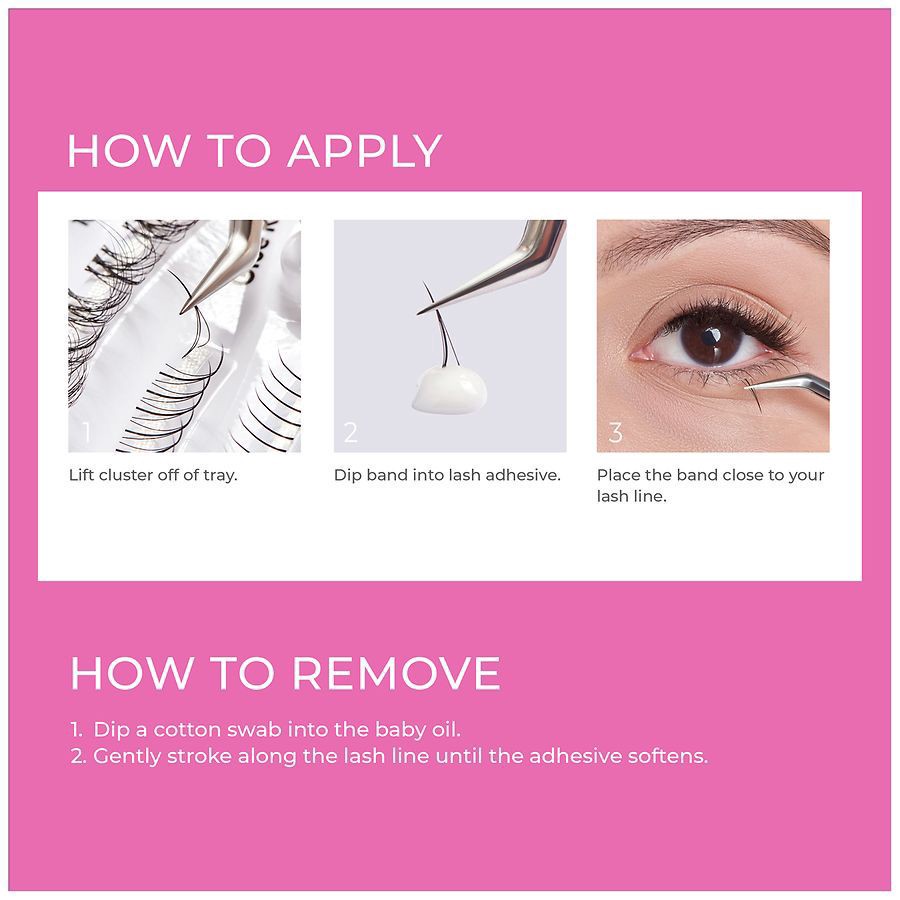 HOW TO APPLY

1
Lift cluster off of tray.

2
Dip band into lash adhesive.

3
Place the band close to your lash line.

HOW TO REMOVE

1. Dip a cotton swab into the baby oil.
2. Gently stroke along the lash line until the adhesive softens.