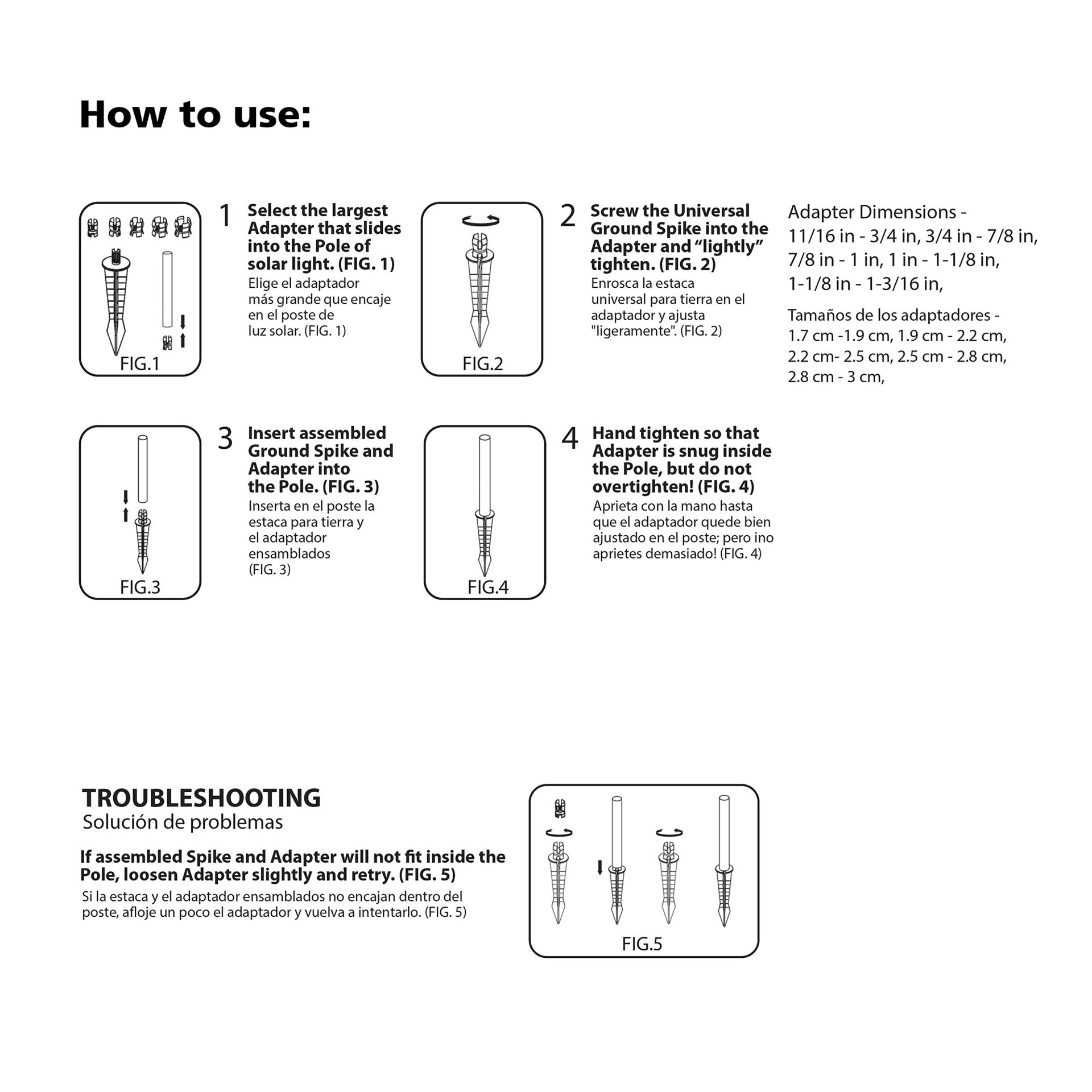 How to use:

FIG.1

1 Select the largest Adapter that slides into the Pole of solar light. (FIG. 1)
Elige el adaptador más grande que encaje en el poste de luz solar. (FIG. 1)

FIG.2

2 Screw the Universal Ground Spike into the Adapter and “lightly” tighten. (FIG. 2)
Enrosca la estaca universal para tierra en el adaptador y ajusta "ligeramente". (FIG. 2)

Adapter Dimensions -
11/16 in - 3/4 in, 3/4 in - 7/8 in, 7/8 in - 1 in, 1 in - 1-1/8 in, 1-1/8 in - 1-3/16 in,

Tamaños de los adaptadores -
1.7 cm -1.9 cm, 1.9 cm - 2.2 cm, 2.2 cm- 2.5 cm, 2.5 cm - 2.8 cm, 2.8 cm - 3 cm,

FIG.3

3 Insert assembled Ground Spike and Adapter into the Pole. (FIG. 3)
Inserta en el poste la estaca para tierra y el adaptador ensamblados (FIG. 3)

FIG.4

4 Hand tighten so that Adapter is snug inside the Pole, but do not overtighten! (FIG. 4)
Aprieta con la mano hasta que el adaptador quede bien ajustado en el poste; pero ino aprietes demasiado! (FIG. 4)

TROUBLESHOOTING
Solución de problemas

If assembled Spike and Adapter will not fit inside the Pole, loosen Adapter slightly and retry. (FIG. 5)
Si la estaca y el adaptador ensamblados no encajan dentro del poste, afloje un poco el adaptador y vuelva a intentarlo. (FIG. 5)

FIG.5