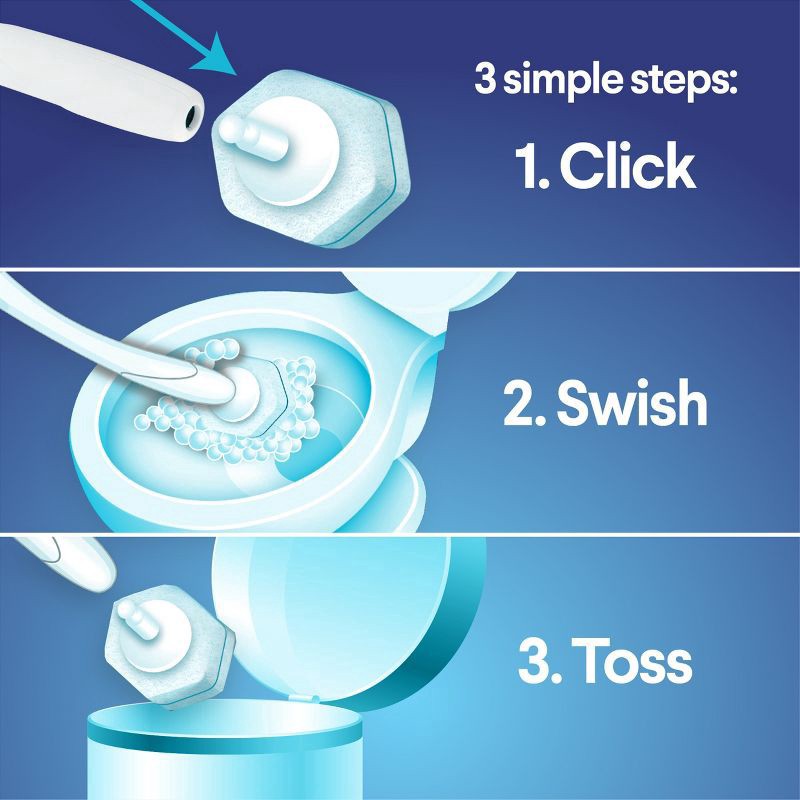 3 simple steps:

1. Click

2. Swish

3. Toss