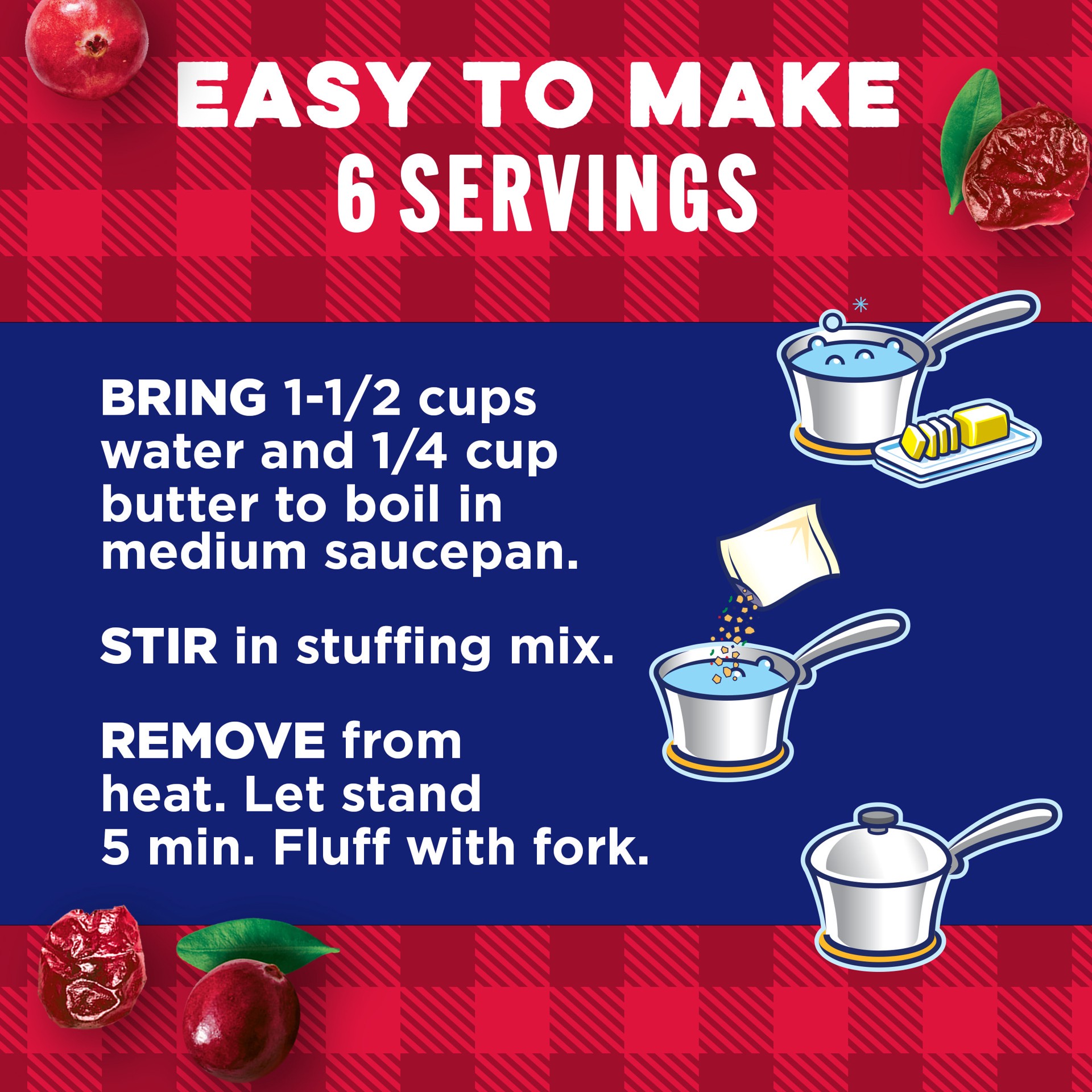 EASY TO MAKE
6 SERVINGS

BRING 1-1/2 cups water and 1/4 cup butter to boil in medium saucepan.

STIR in stuffing mix.

REMOVE from heat. Let stand 5 min. Fluff with fork.