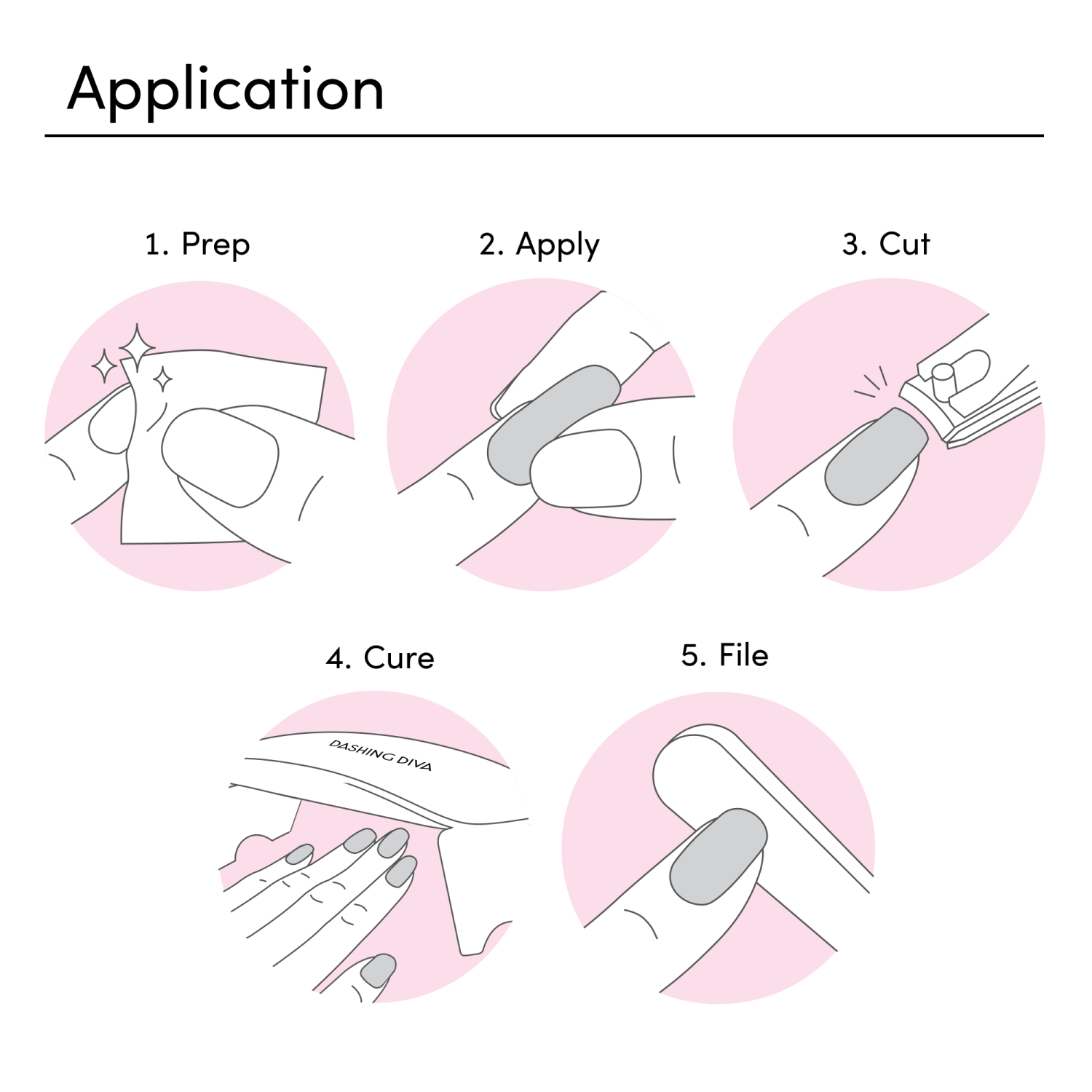 Application

1. Prep

2. Apply

3. Cut

4. Cure

DASHING DIVA

5. File