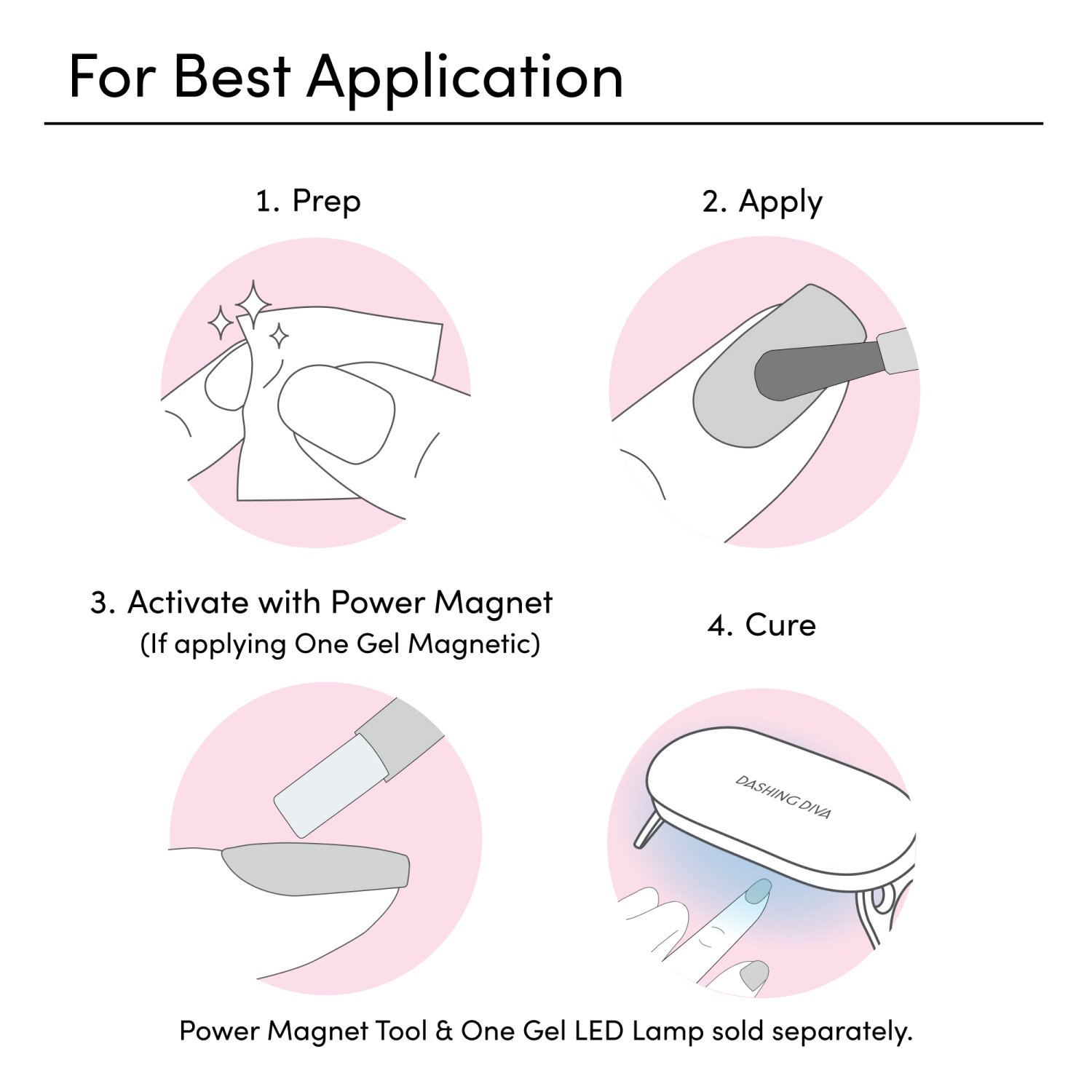 For Best Application

1. Prep

2. Apply

3. Activate with Power Magnet
(If applying One Gel Magnetic)

4. Cure

DASHING DIVA

Power Magnet Tool & One Gel LED Lamp sold separately.