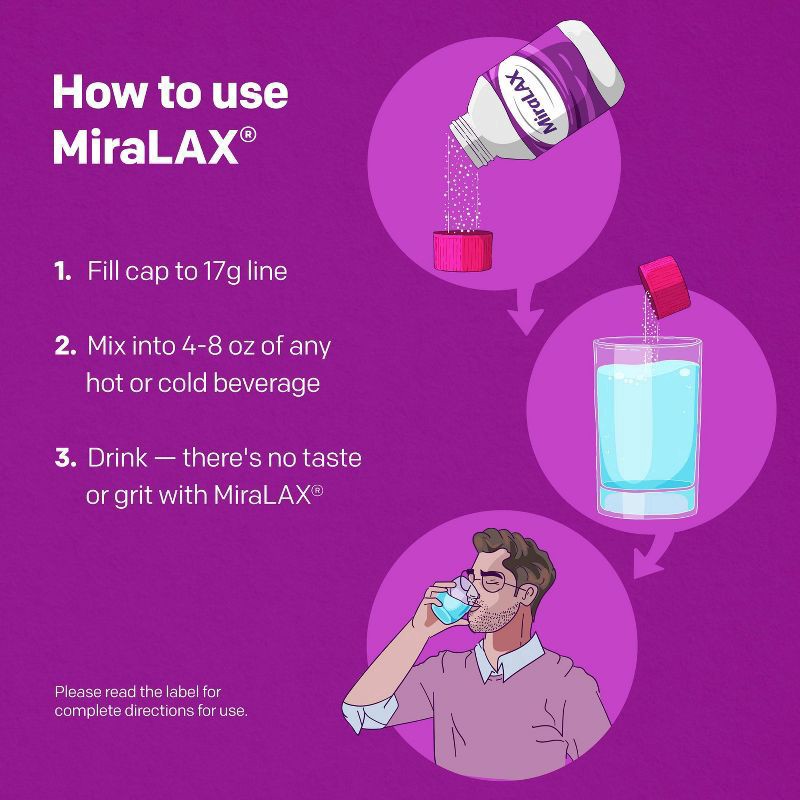 How to use MiraLAX®

1. Fill cap to 17g line

2. Mix into 4-8 oz of any hot or cold beverage

3. Drink — there's no taste or grit with MiraLAX®

Please read the label for complete directions for use.

MiraLAX