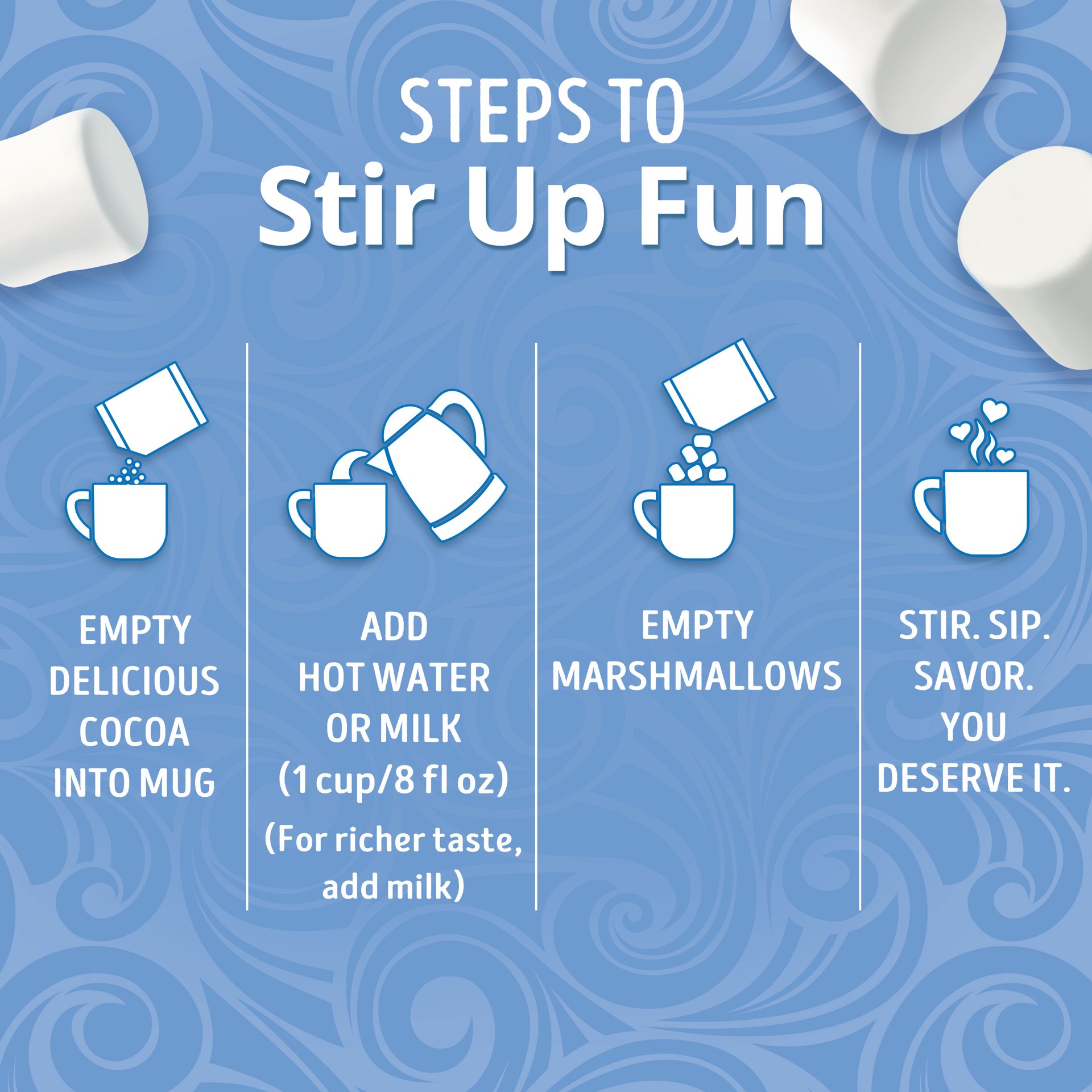 STEPS TO
Stir Up Fun

EMPTY DELICIOUS COCOA INTO MUG

ADD HOT WATER OR MILK (1 cup/8 fl oz)
(For richer taste, add milk)

EMPTY MARSHMALLOWS

STIR. SIP. SAVOR. YOU DESERVE IT.