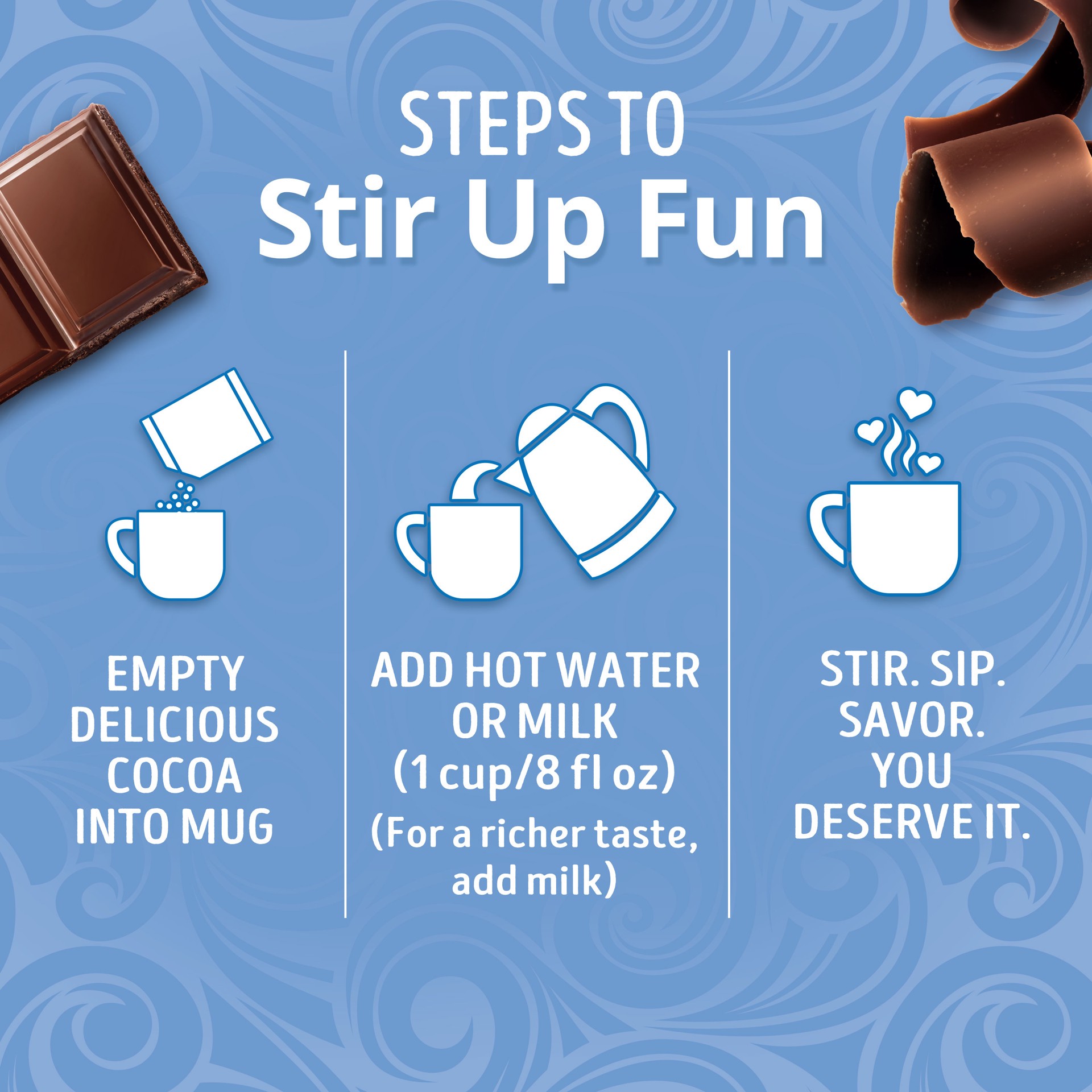 STEPS TO
Stir Up Fun

EMPTY DELICIOUS COCOA INTO MUG

ADD HOT WATER OR MILK (1 cup/8 fl oz)
(For a richer taste, add milk)

STIR. SIP. SAVOR. YOU DESERVE IT.