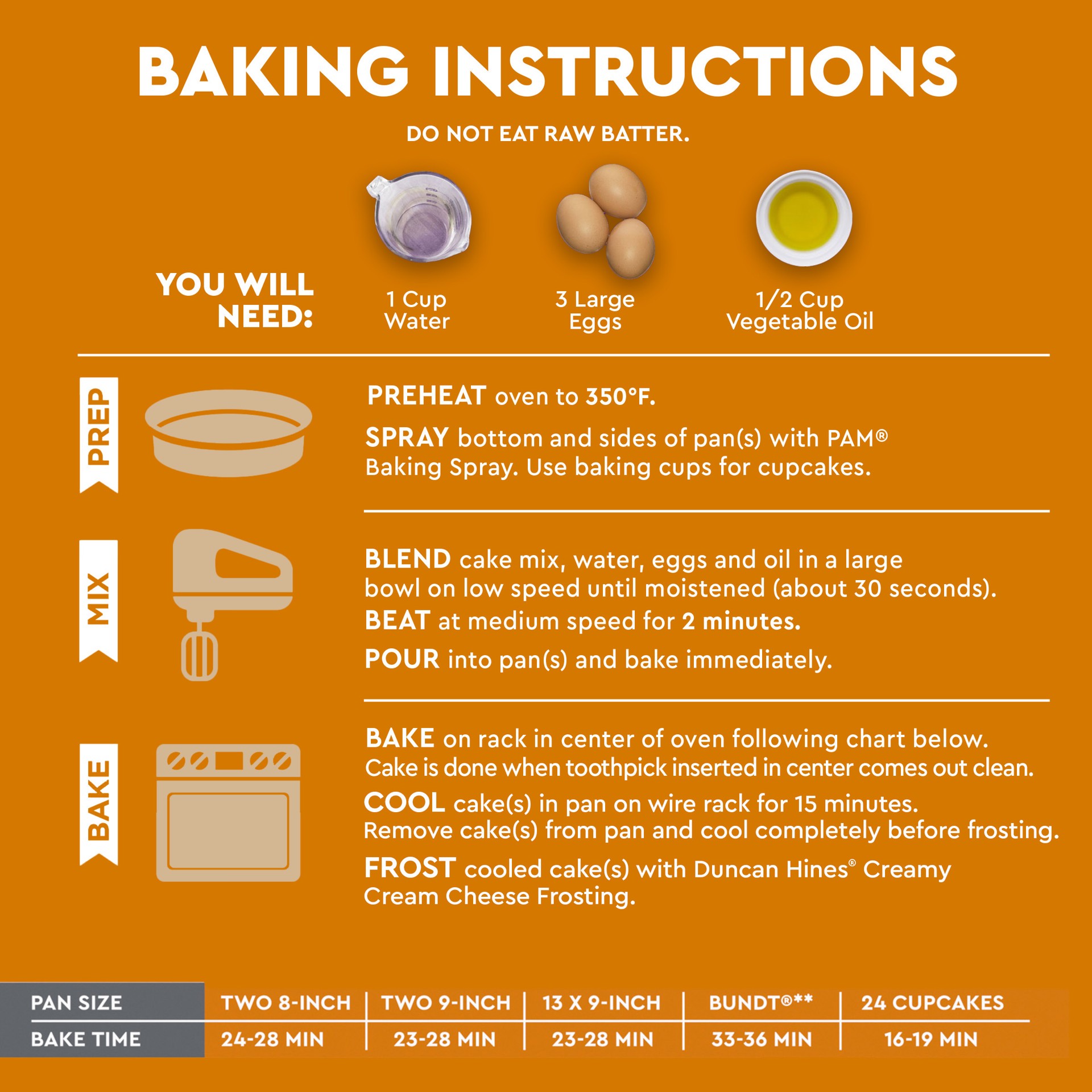 BAKING INSTRUCTIONS

DO NOT EAT RAW BATTER.

YOU WILL NEED:

1 Cup Water

3 Large Eggs

1/2 Cup Vegetable Oil

PREP

PREHEAT oven to 350°F.

SPRAY bottom and sides of pan(s) with PAM® Baking Spray. Use baking cups for cupcakes.

MIX

BLEND cake mix, water, eggs and oil in a large bowl on low speed until moistened (about 30 seconds).

BEAT at medium speed for 2 minutes.

POUR into pan(s) and bake immediately.

BAKE

BAKE on rack in center of oven following chart below. Cake is done when toothpick inserted in center comes out clean.

COOL cake(s) in pan on wire rack for 15 minutes. Remove cake(s) from pan and cool completely before frosting.

FROST cooled cake(s) with Duncan Hines® Creamy Cream Cheese Frosting.

| PAN SIZE | TWO 8-INCH | TWO 9-INCH | 13 X 9-INCH | BUNDT®** | 24 CUPCAKES |
|---|---|---|---|---|---|
| BAKE TIME | 24-28 MIN | 23-28 MIN | 23-28 MIN | 33-36 MIN | 16-19 MIN |