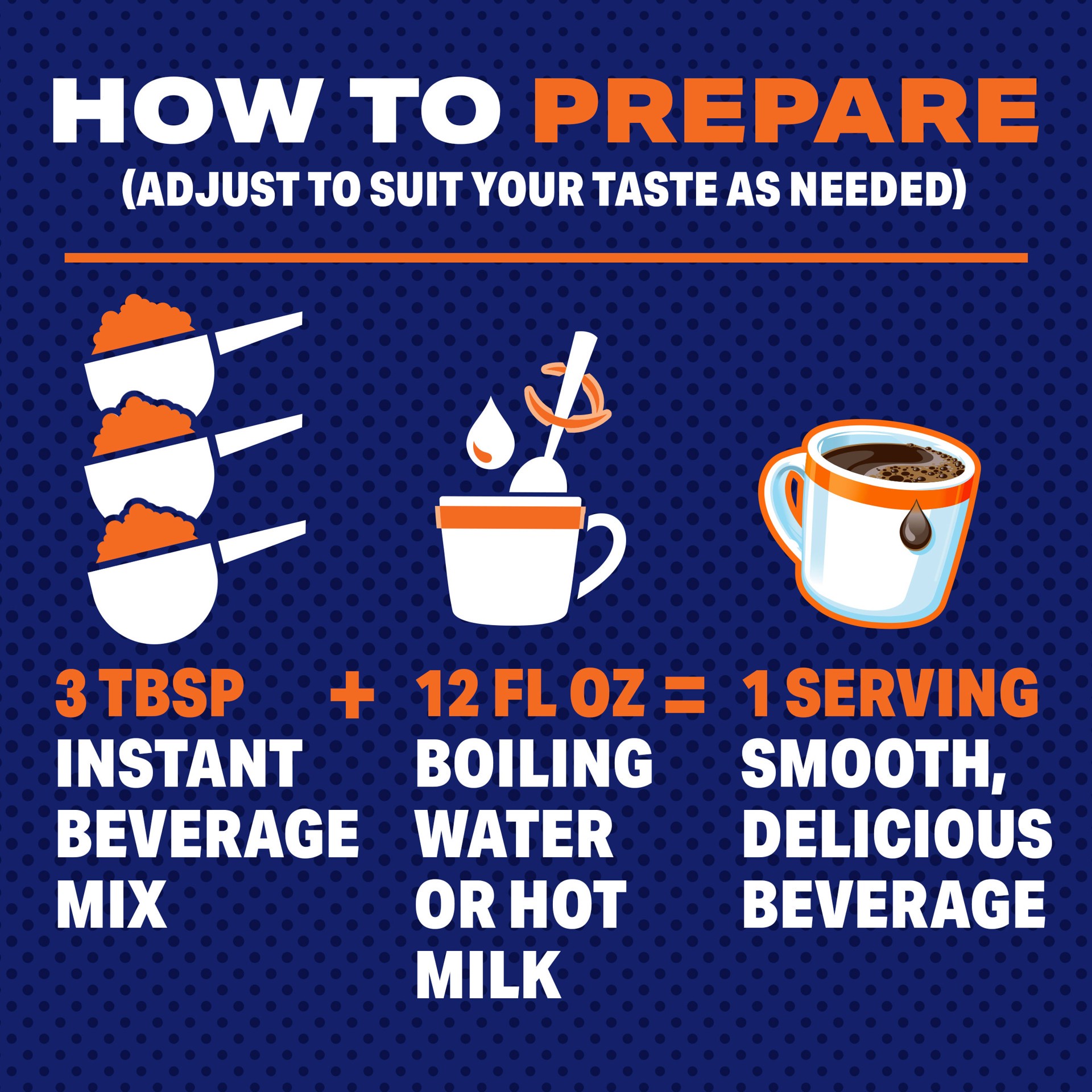 HOW TO PREPARE
(ADJUST TO SUIT YOUR TASTE AS NEEDED)

3 TBSP INSTANT BEVERAGE MIX

+

12 FL OZ BOILING WATER OR HOT MILK

=

1 SERVING SMOOTH, DELICIOUS BEVERAGE